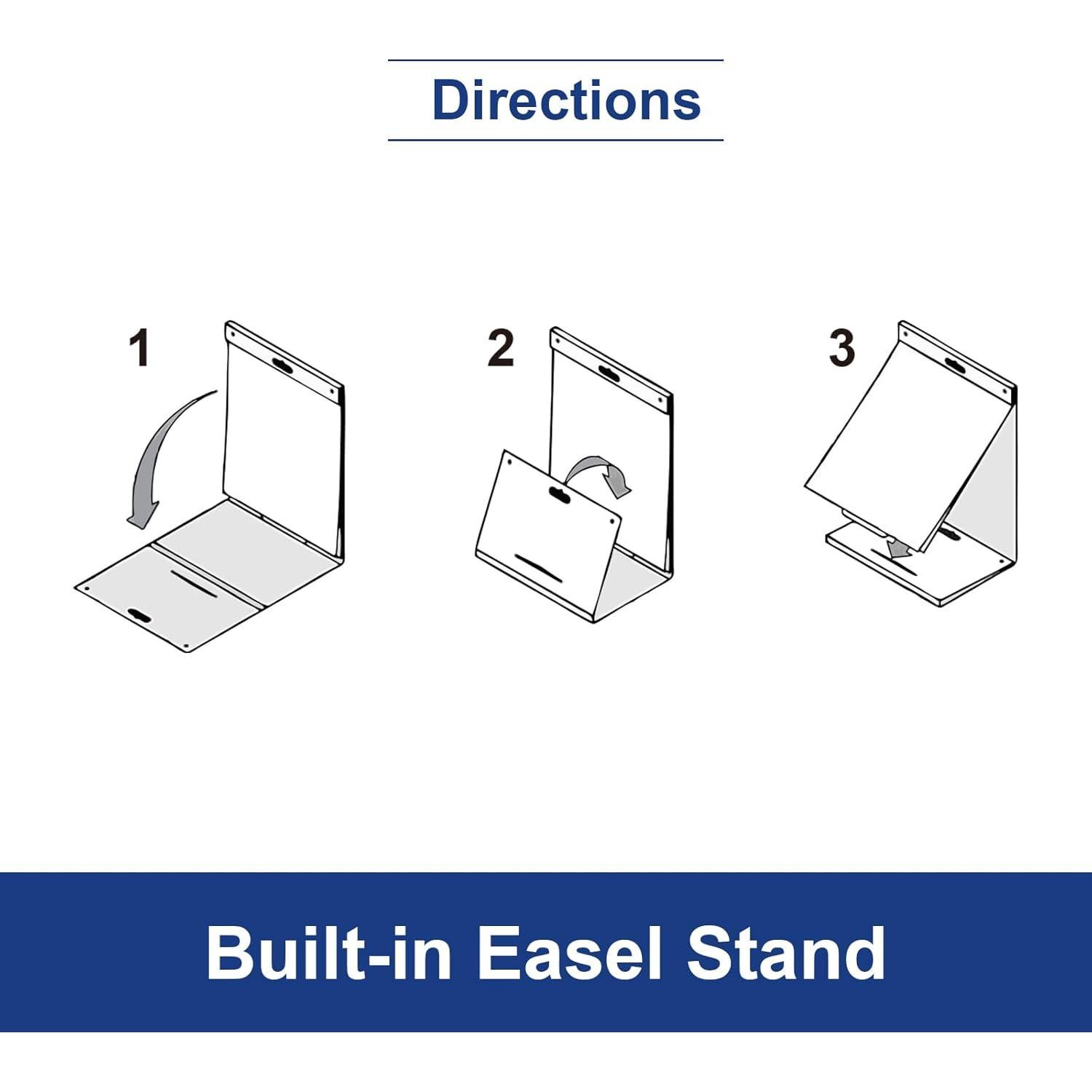 Directions

1

2

3

Built-in Easel Stand