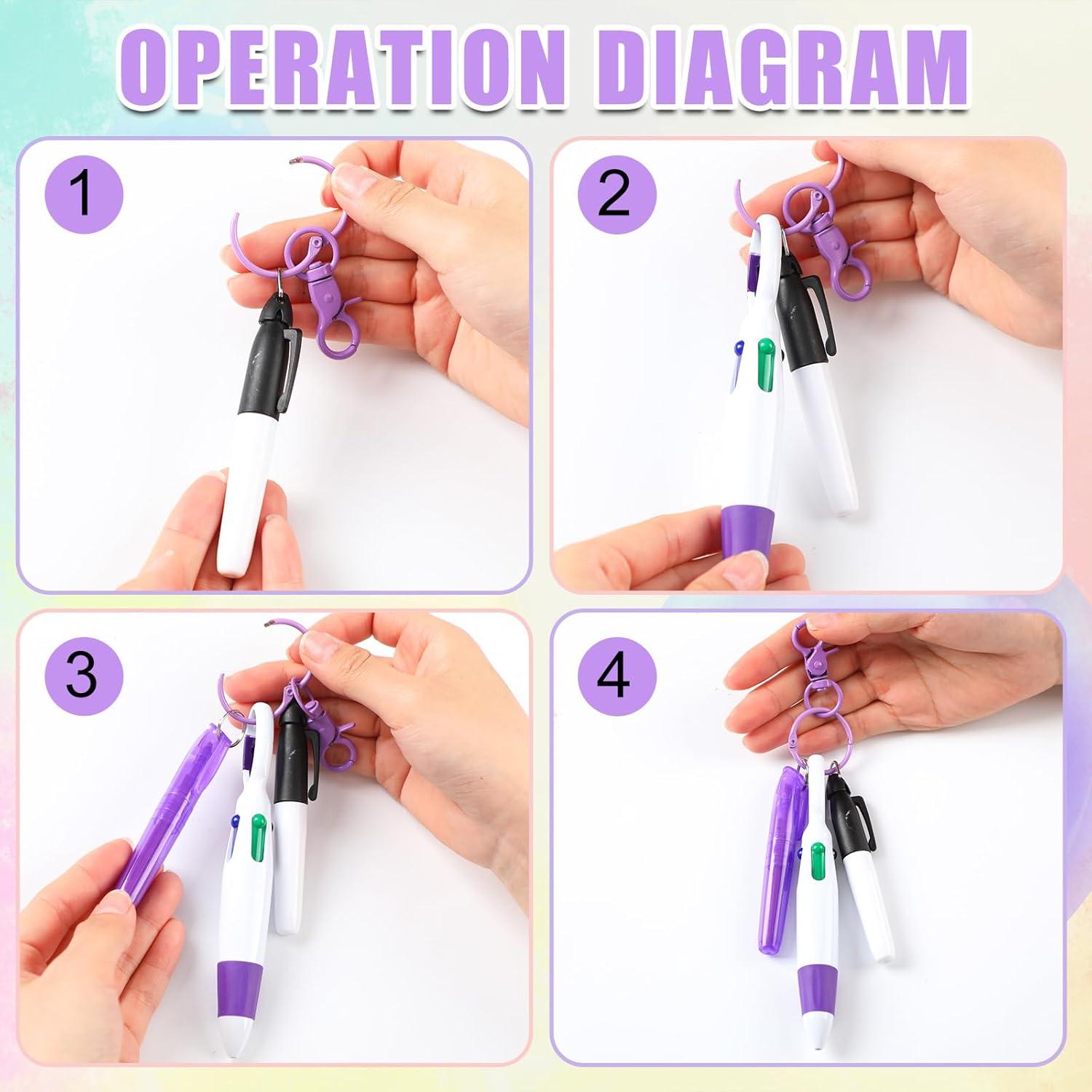 OPERATION DIAGRAM

1

2

3

4