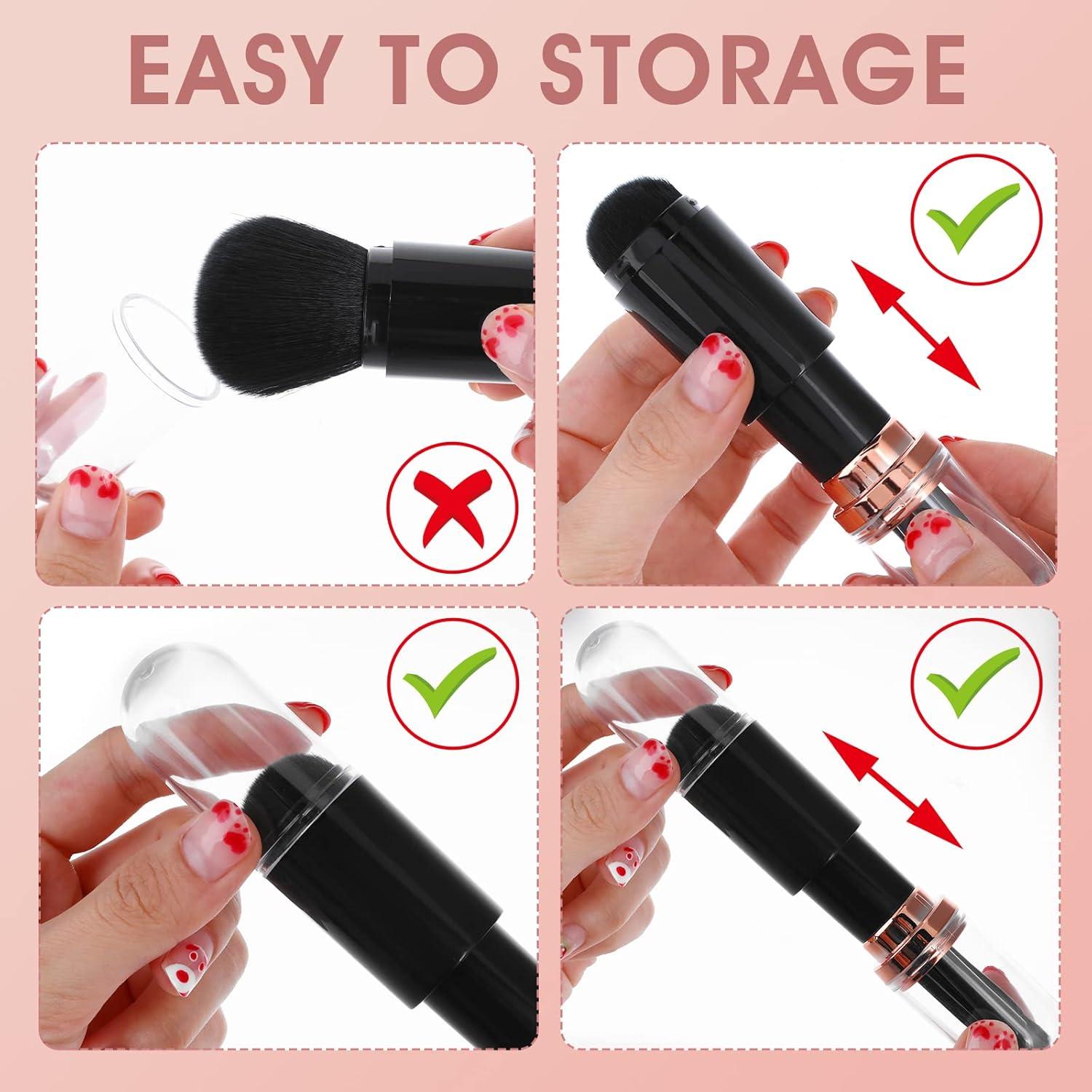 EASY TO STORAGE