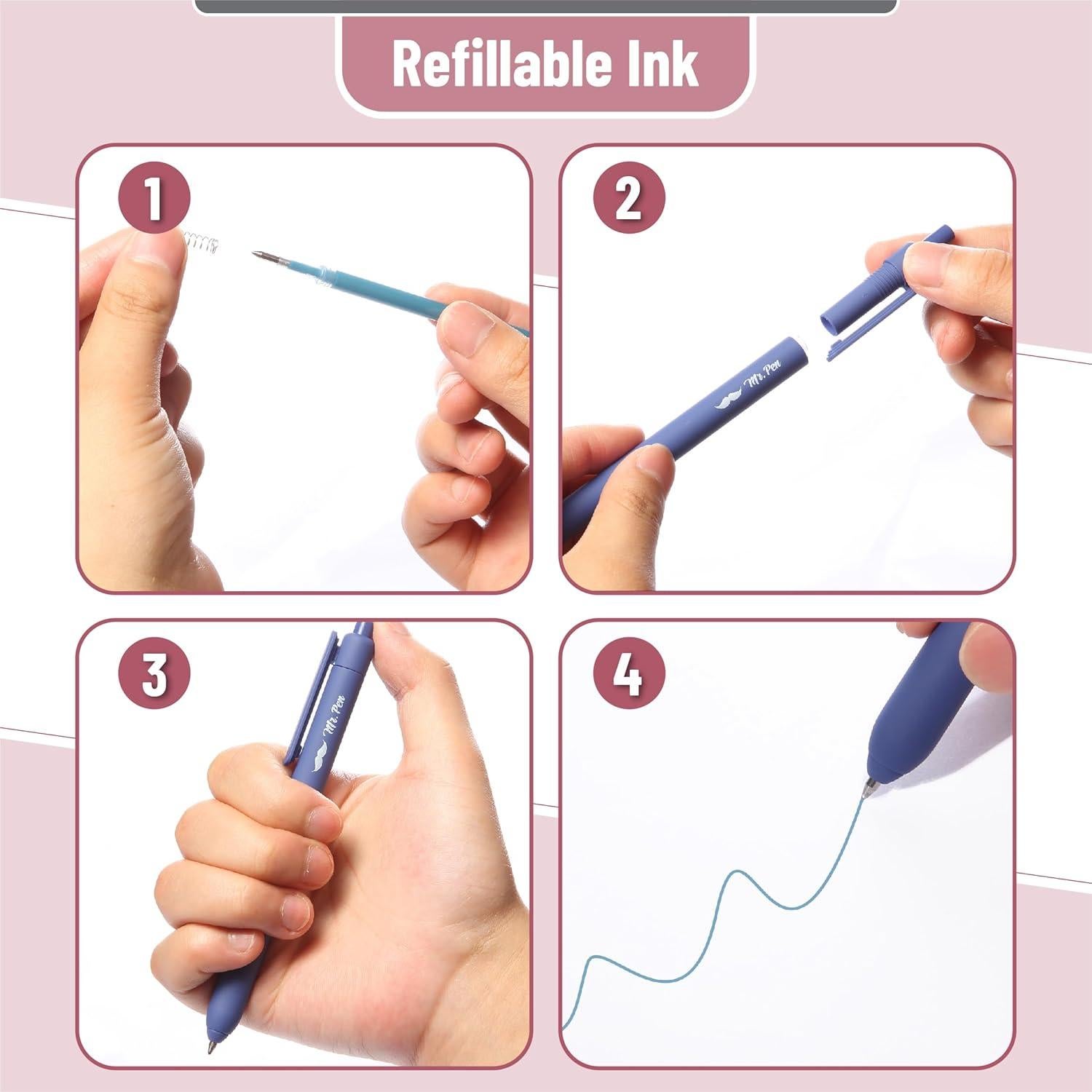 Refillable Ink

1

2

Mr. Pen

3

Mr. Pen

4