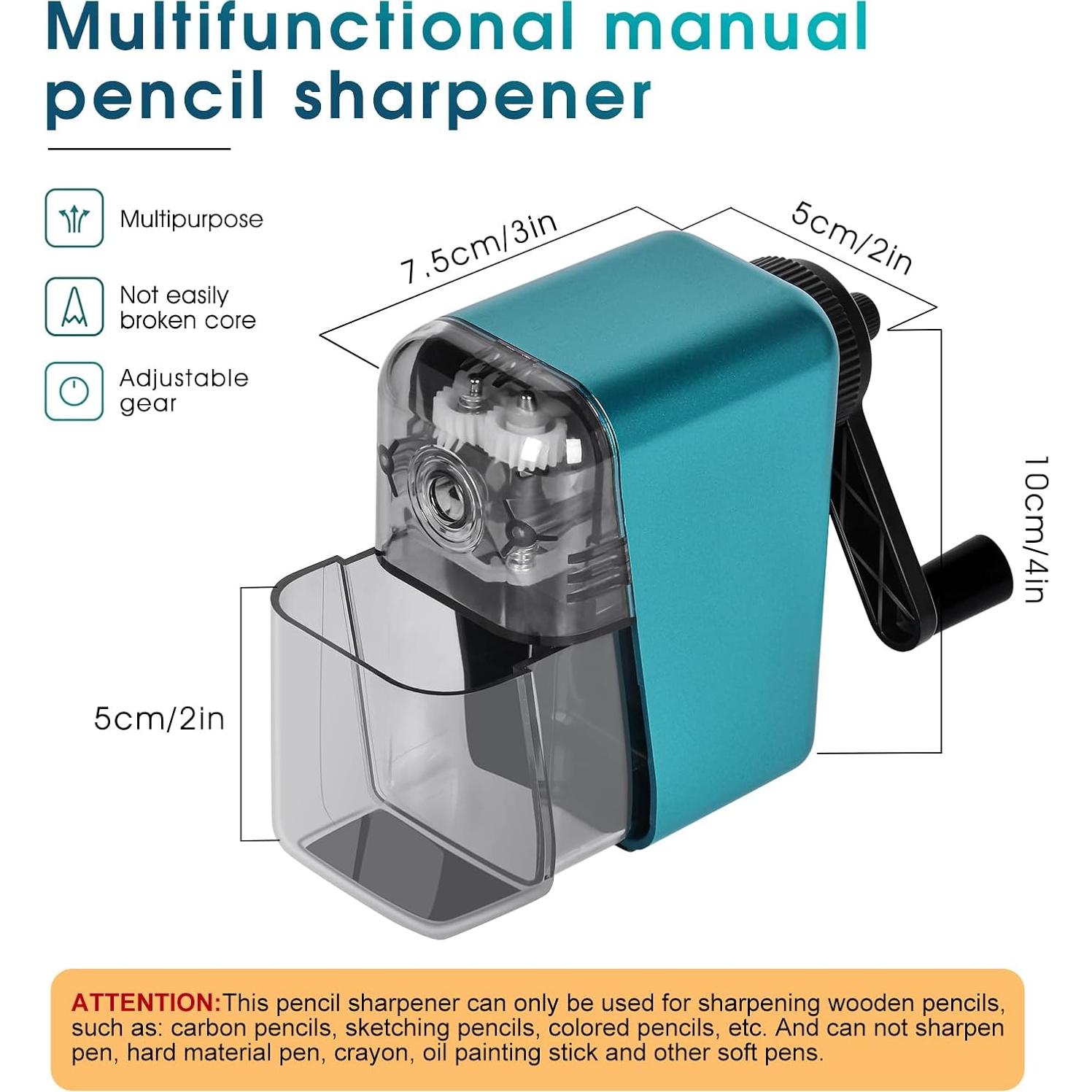 Multifunctional manual pencil sharpener

Multipurpose

Not easily broken core

Adjustable gear

7.5cm/3in

5cm/2in

10cm/4in

5cm/2in

ATTENTION:This pencil sharpener can only be used for sharpening wooden pencils, such as: carbon pencils, sketching pencils, colored pencils, etc. And can not sharpen pen, hard material pen, crayon, oil painting stick and other soft pens.