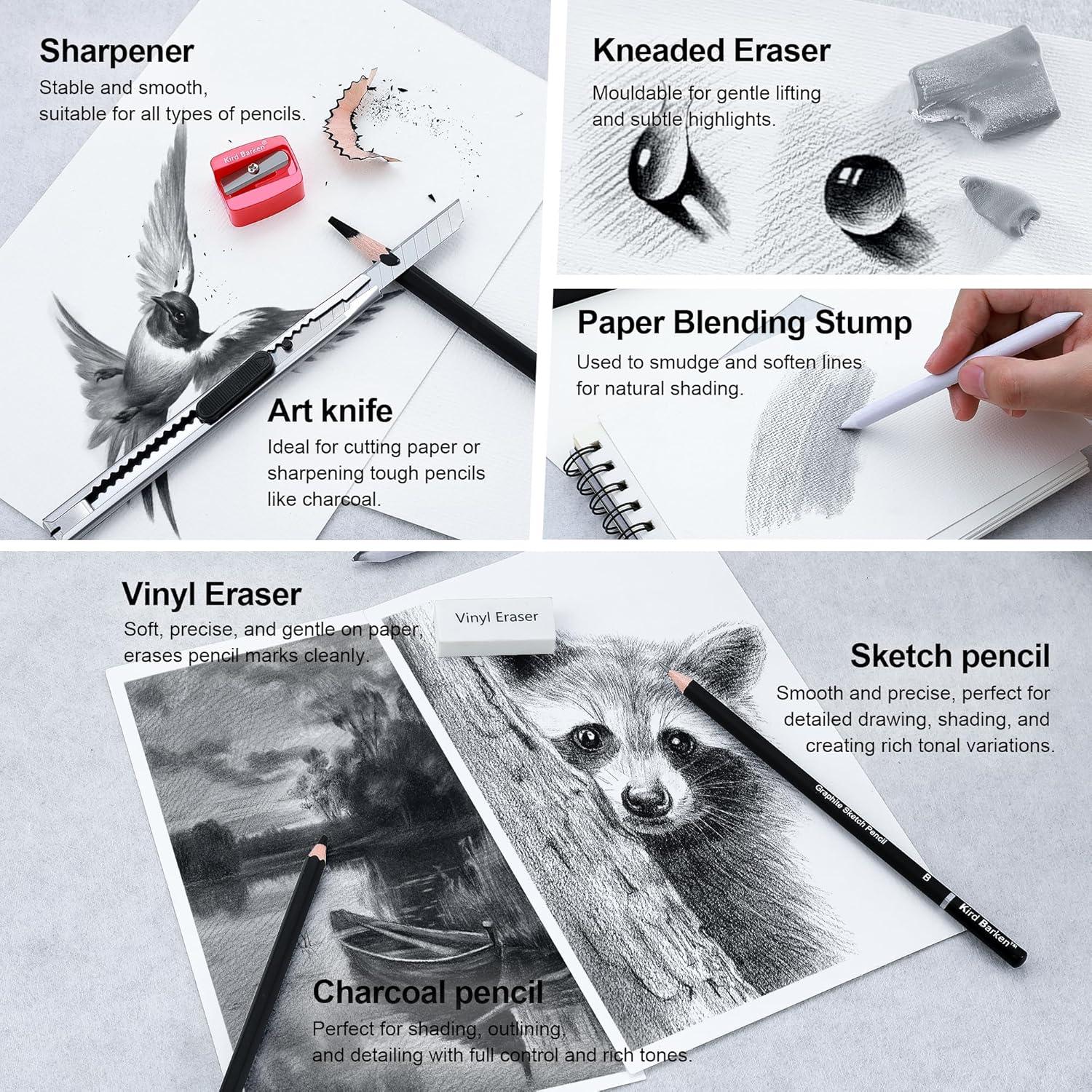 Sharpener
Stable and smooth, suitable for all types of pencils.

Kird Barken®

Art knife
Ideal for cutting paper or sharpening tough pencils like charcoal.

Kneaded Eraser
Mouldable for gentle lifting and subtle highlights.

Paper Blending Stump
Used to smudge and soften lines for natural shading.

Vinyl Eraser
Soft, precise, and gentle on paper, erases pencil marks cleanly.

Vinyl Eraser

Sketch pencil
Smooth and precise, perfect for detailed drawing, shading, and creating rich tonal variations.

Graphite Sketch Pencil
B
Kird Barken™

Charcoal pencil
Perfect for shading, outlining, and detailing with full control and rich tones.