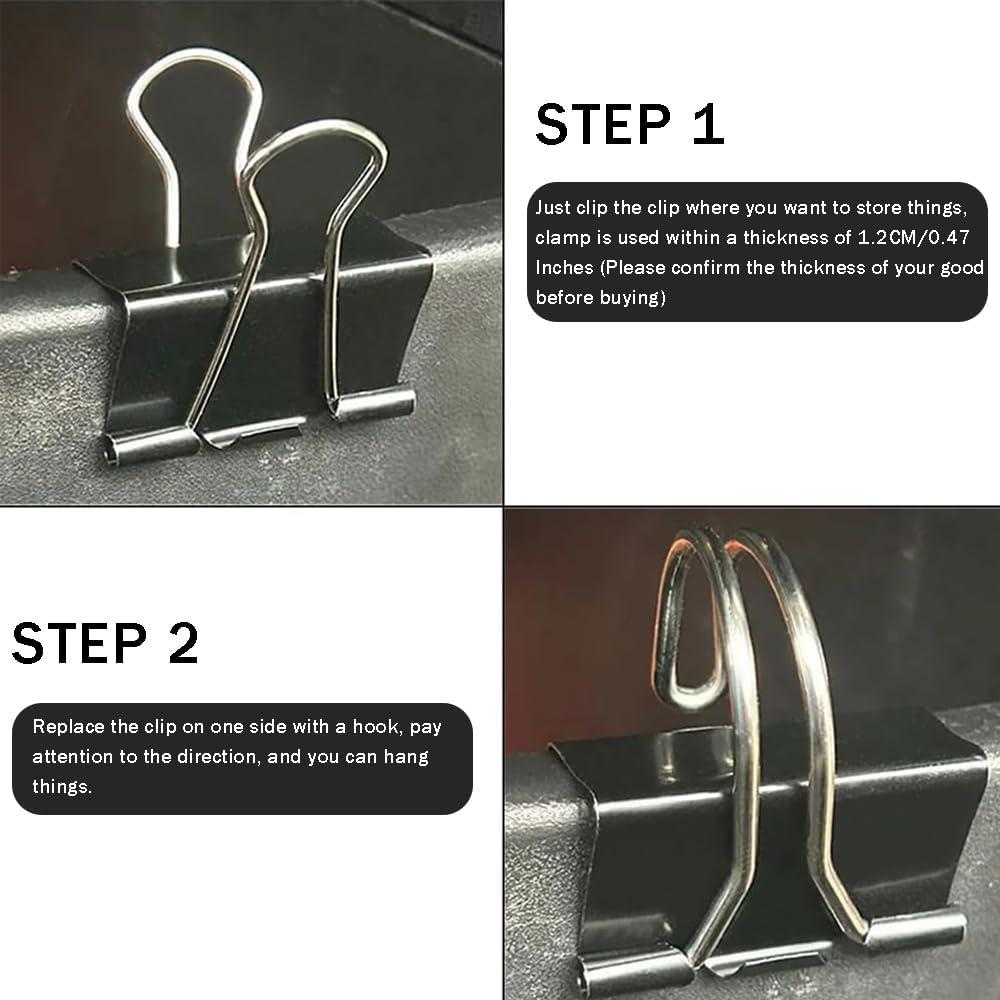 STEP 1

Just clip the clip where you want to store things, clamp is used within a thickness of 1.2CM/0.47 Inches (Please confirm the thickness of your good before buying)

STEP 2

Replace the clip on one side with a hook, pay attention to the direction, and you can hang things.