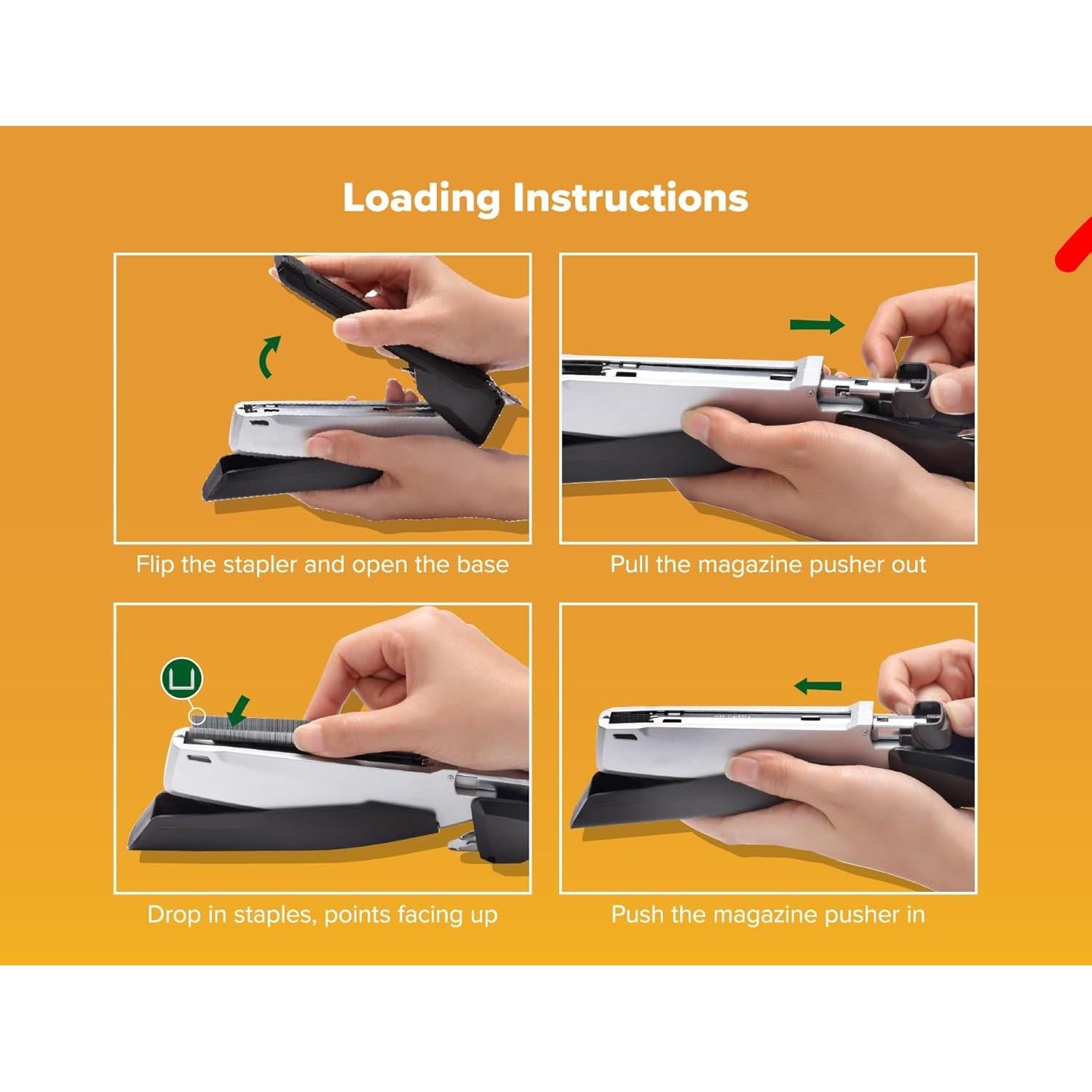 Loading Instructions

Flip the stapler and open the base

Pull the magazine pusher out

Drop in staples, points facing up

Push the magazine pusher in