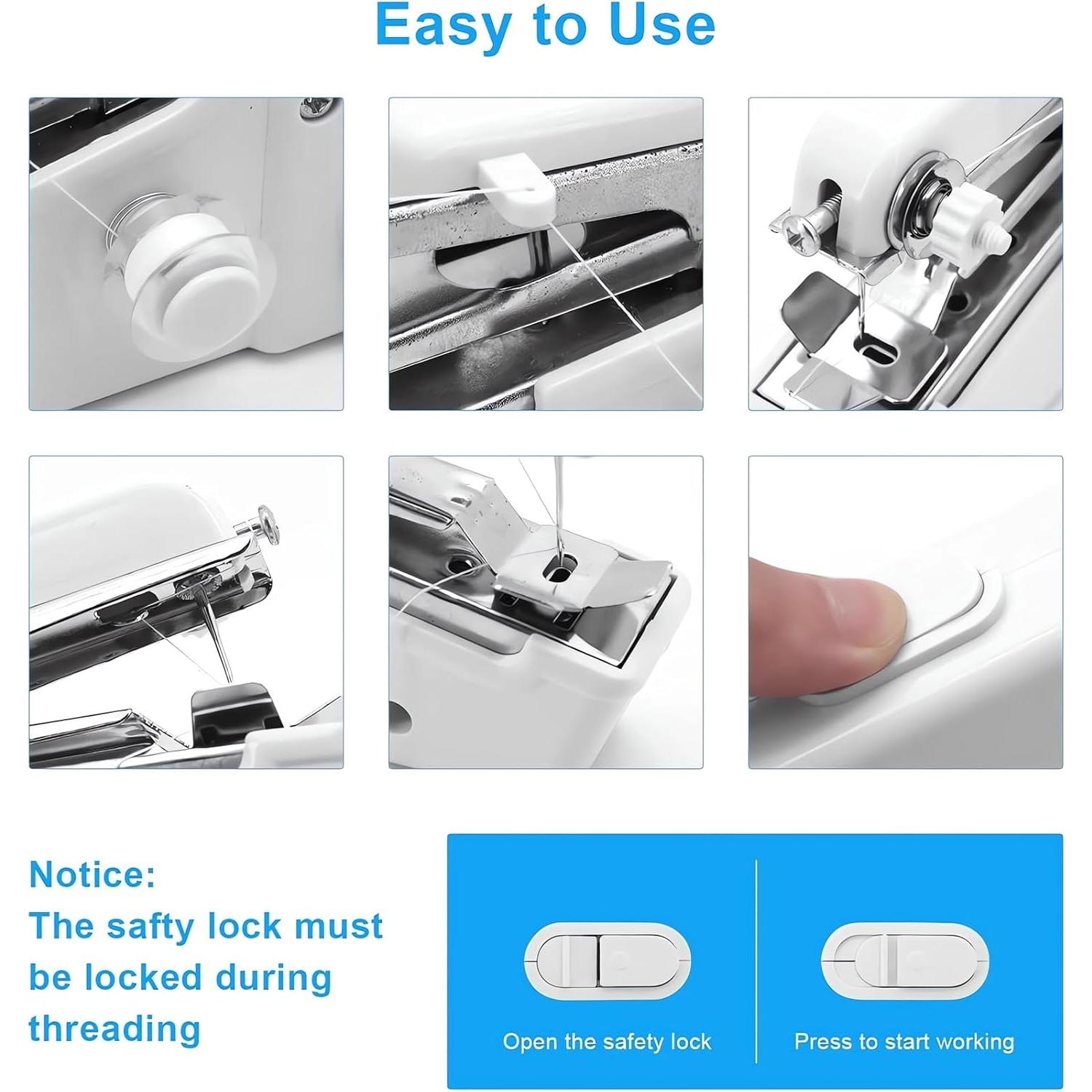 Easy to Use

Notice:
The safty lock must be locked during threading

Open the safety lock

Press to start working