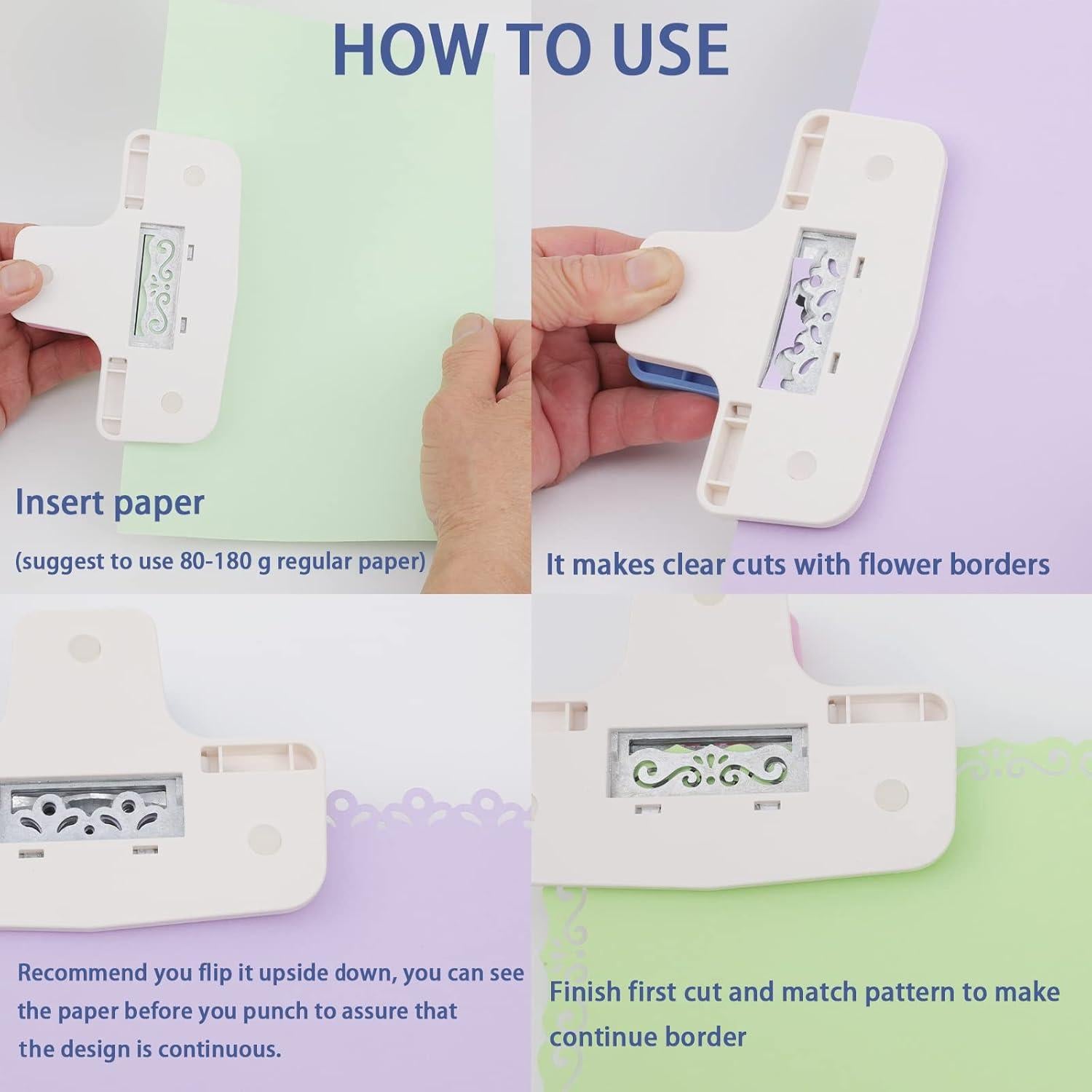 HOW TO USE

Insert paper

(suggest to use 80-180 g regular paper)

It makes clear cuts with flower borders

Recommend you flip it upside down, you can see the paper before you punch to assure that the design is continuous.

Finish first cut and match pattern to make continue border