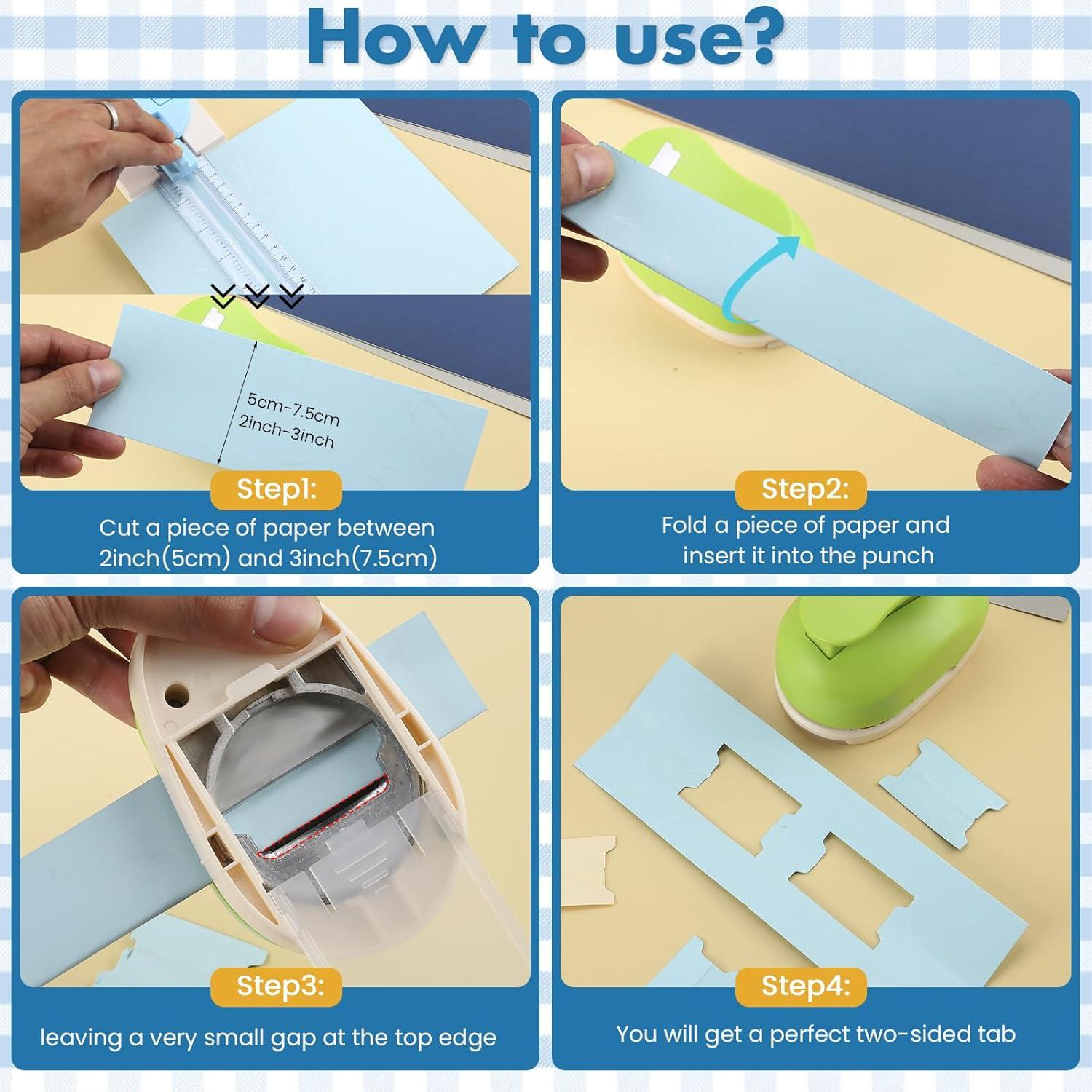 How to use?

5cm-7.5cm
2inch-3inch

Step1:
Cut a piece of paper between 2inch(5cm) and 3inch(7.5cm)

Step2:
Fold a piece of paper and insert it into the punch

Step3:
leaving a very small gap at the top edge

Step4:
You will get a perfect two-sided tab