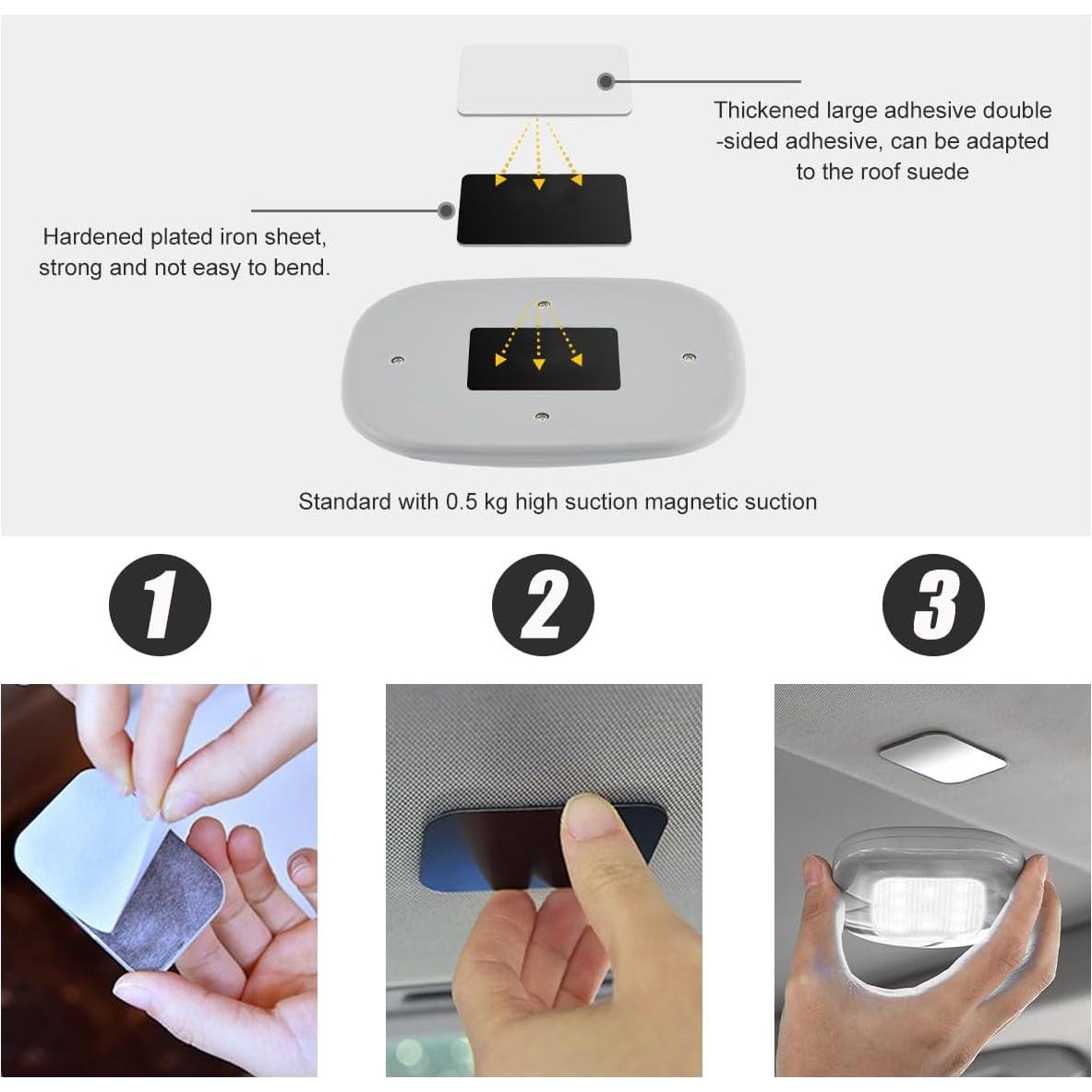 Thickened large adhesive double -sided adhesive, can be adapted to the roof suede

Hardened plated iron sheet, strong and not easy to bend.

Standard with 0.5 kg high suction magnetic suction

1

2

3