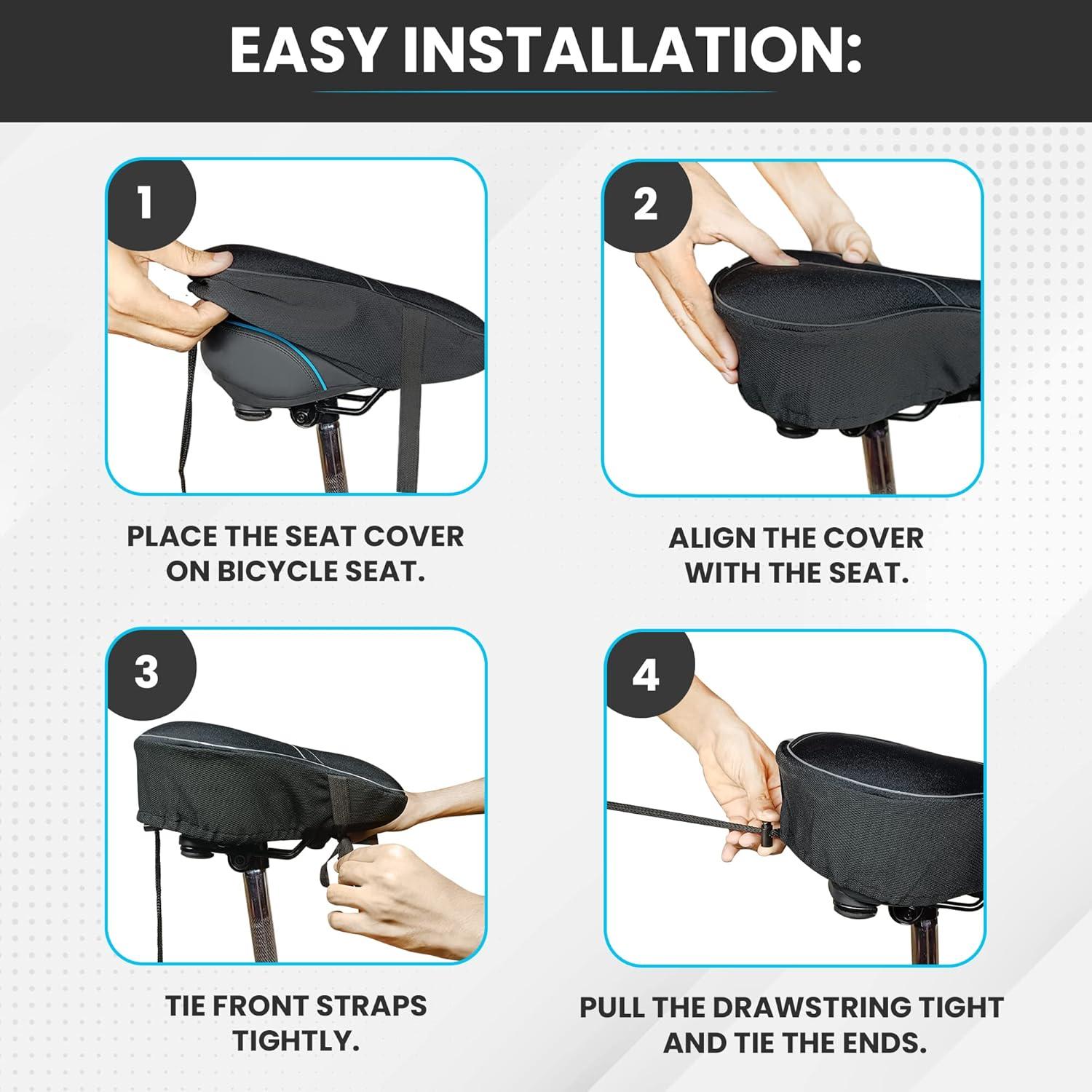 EASY INSTALLATION:

1

PLACE THE SEAT COVER ON BICYCLE SEAT.

2

ALIGN THE COVER WITH THE SEAT.

3

TIE FRONT STRAPS TIGHTLY.

4

PULL THE DRAWSTRING TIGHT AND TIE THE ENDS.