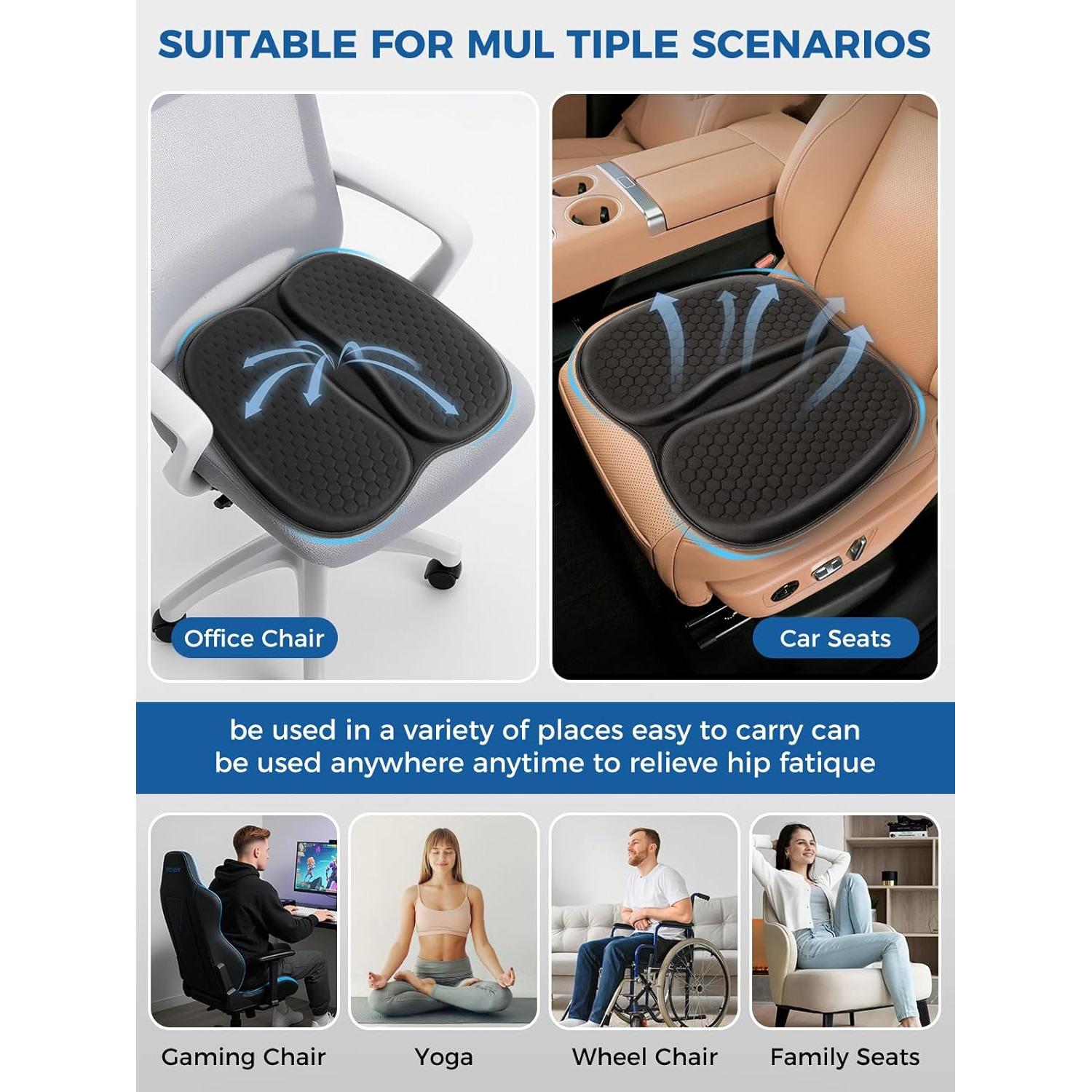 SUITABLE FOR MUL TIPLE SCENARIOS

Office Chair

Car Seats

be used in a variety of places easy to carry can be used anywhere anytime to relieve hip fatique

Gaming Chair

Yoga

Wheel Chair

Family Seats