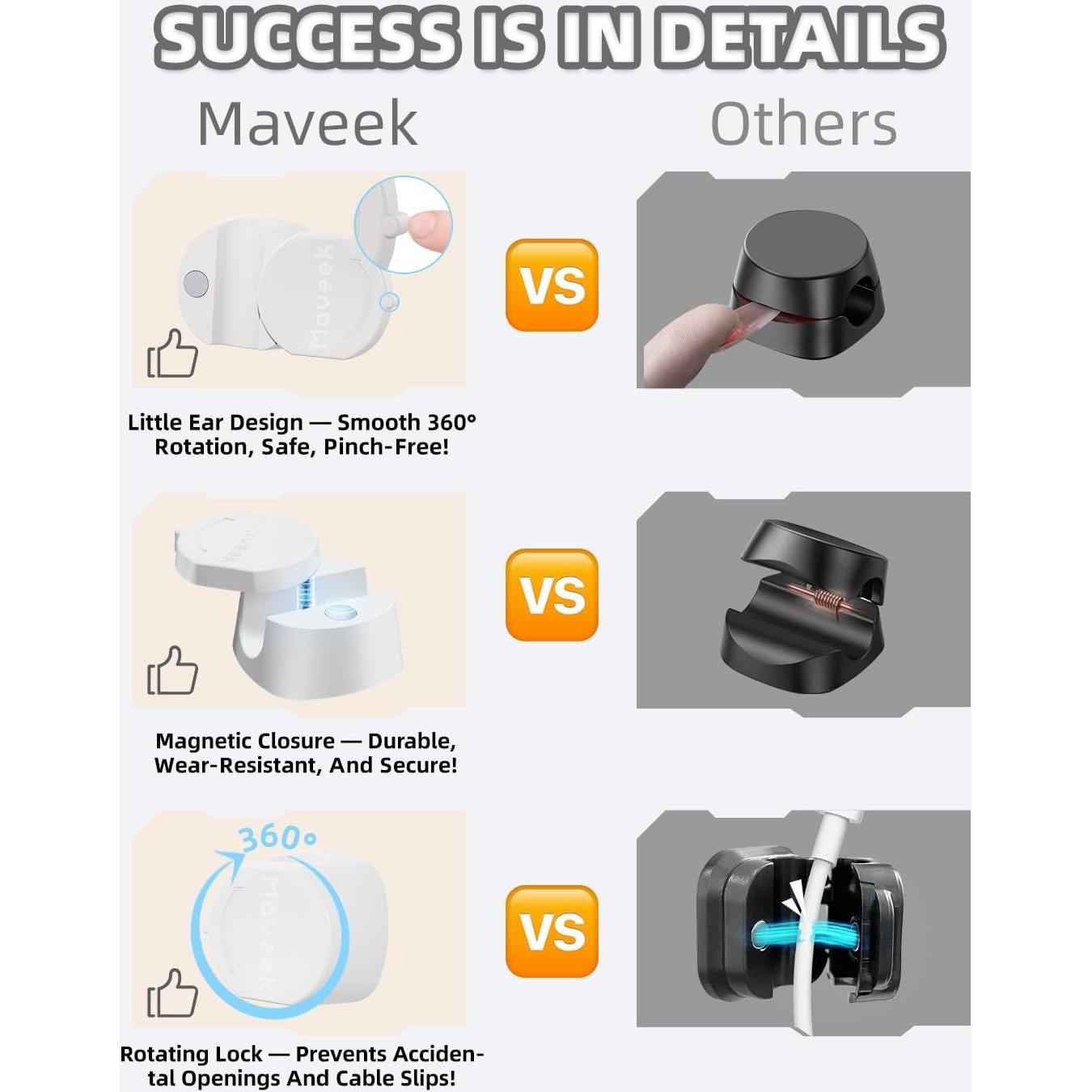 SUCCESS IS IN DETAILS

Maveek

Others

Maveek

VS

Little Ear Design — Smooth 360° Rotation, Safe, Pinch-Free!

Maveek

VS

Magnetic Closure — Durable, Wear-Resistant, And Secure!

360°

Maveek

VS

Rotating Lock — Prevents Accidental Openings And Cable Slips!