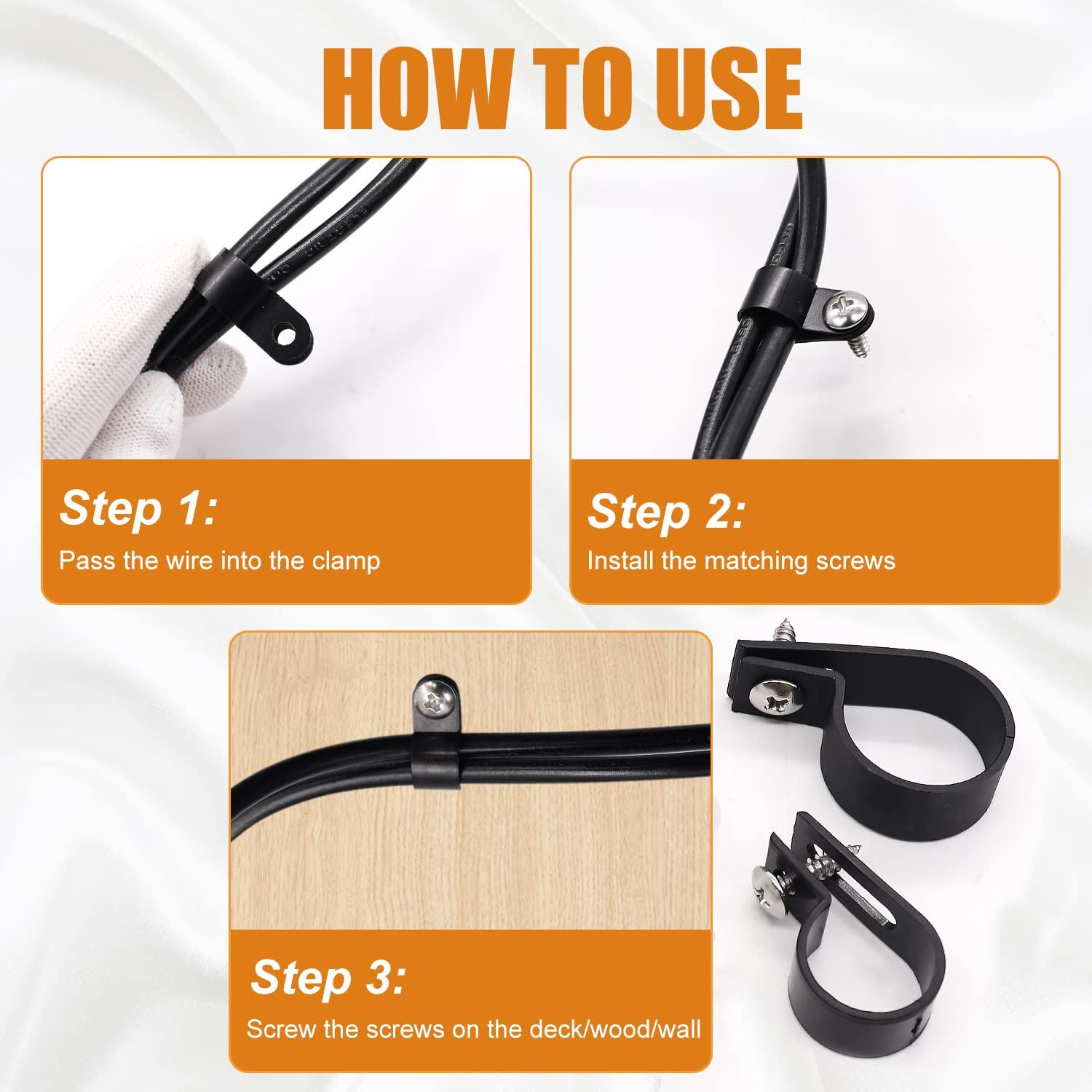 HOW TO USE

Step 1:
Pass the wire into the clamp

Step 2:
Install the matching screws

Step 3:
Screw the screws on the deck/wood/wall