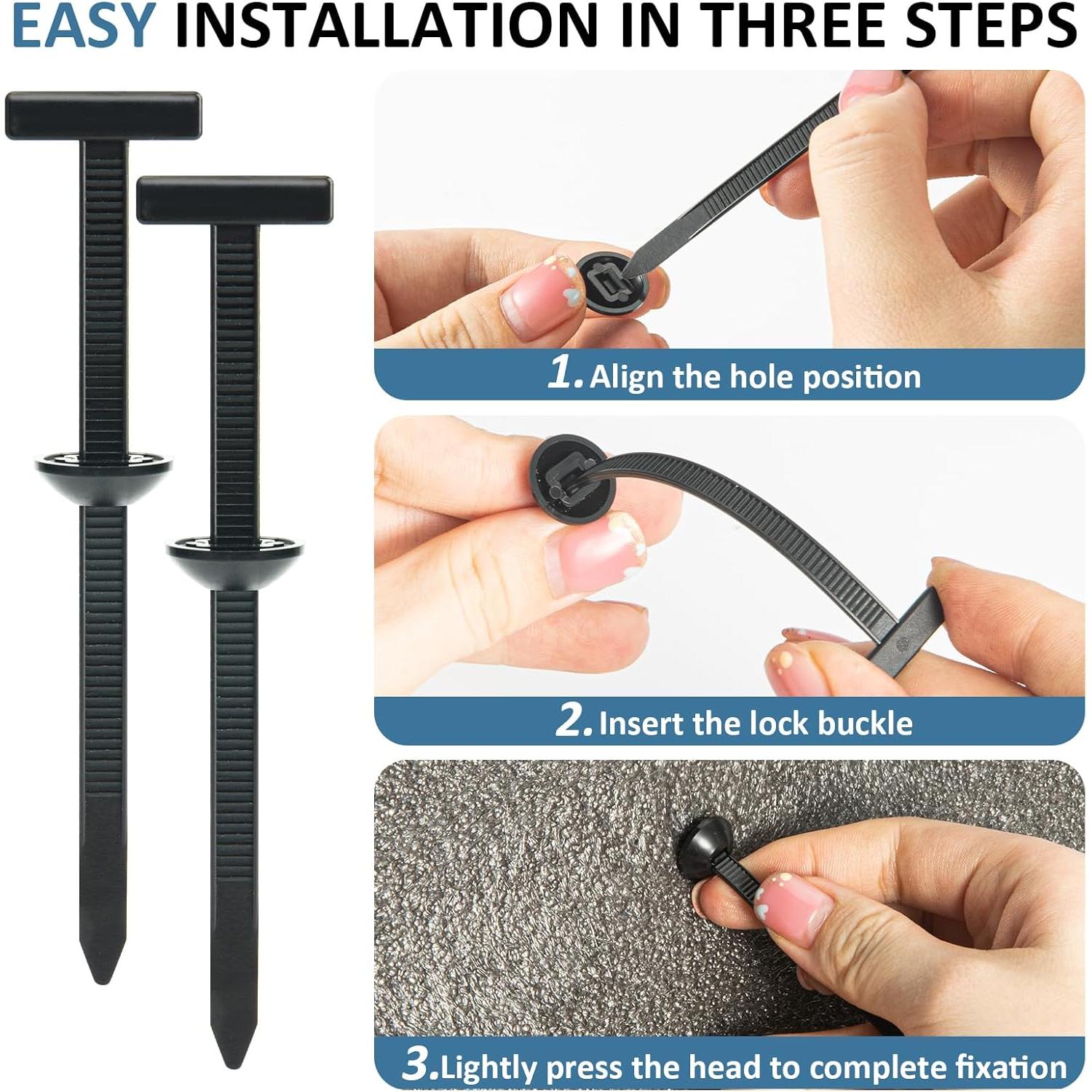 EASY INSTALLATION IN THREE STEPS

1. Align the hole position

2. Insert the lock buckle

3. Lightly press the head to complete fixation