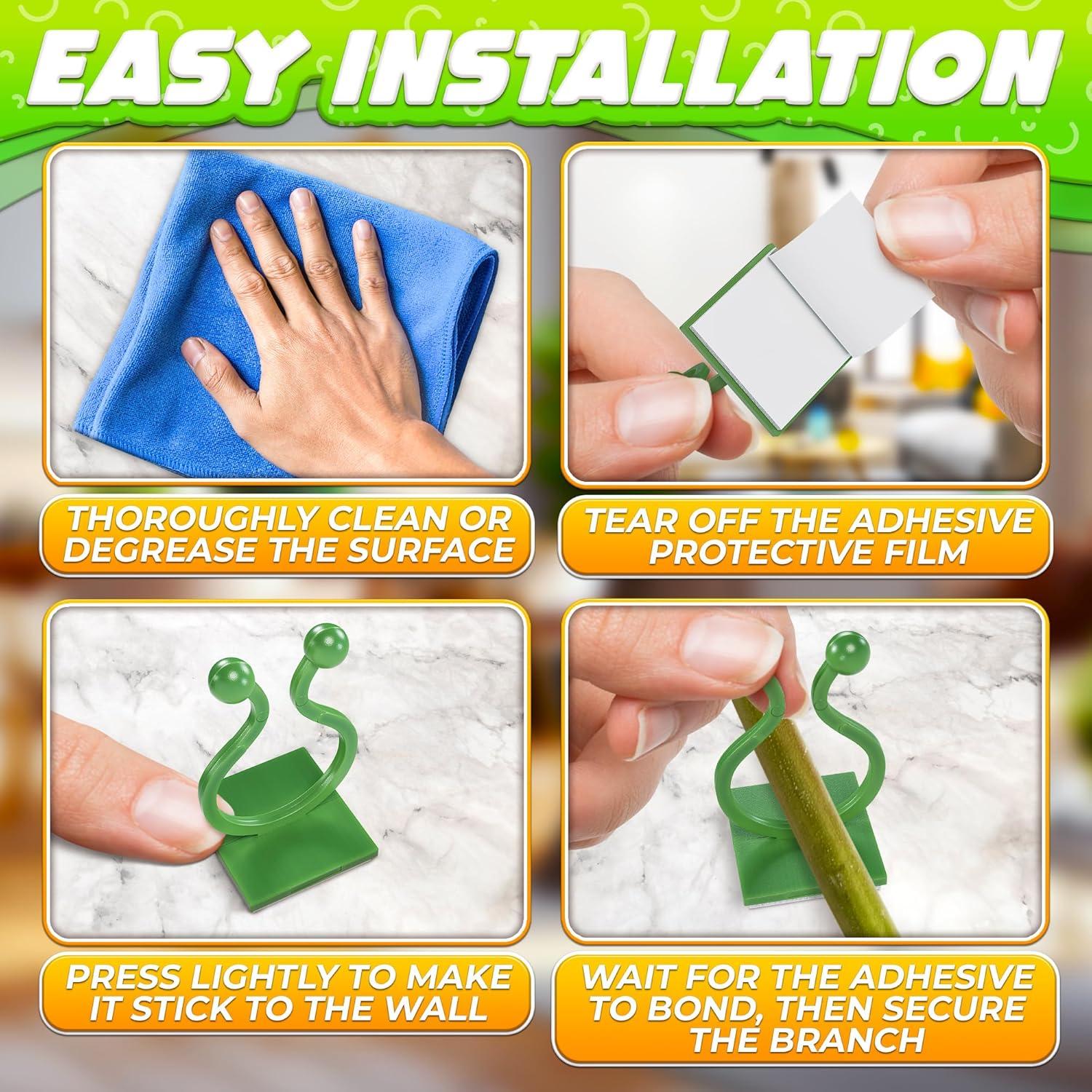 EASY INSTALLATION

THOROUGHLY CLEAN OR DEGREASE THE SURFACE

TEAR OFF THE ADHESIVE PROTECTIVE FILM

PRESS LIGHTLY TO MAKE IT STICK TO THE WALL

WAIT FOR THE ADHESIVE TO BOND, THEN SECURE THE BRANCH