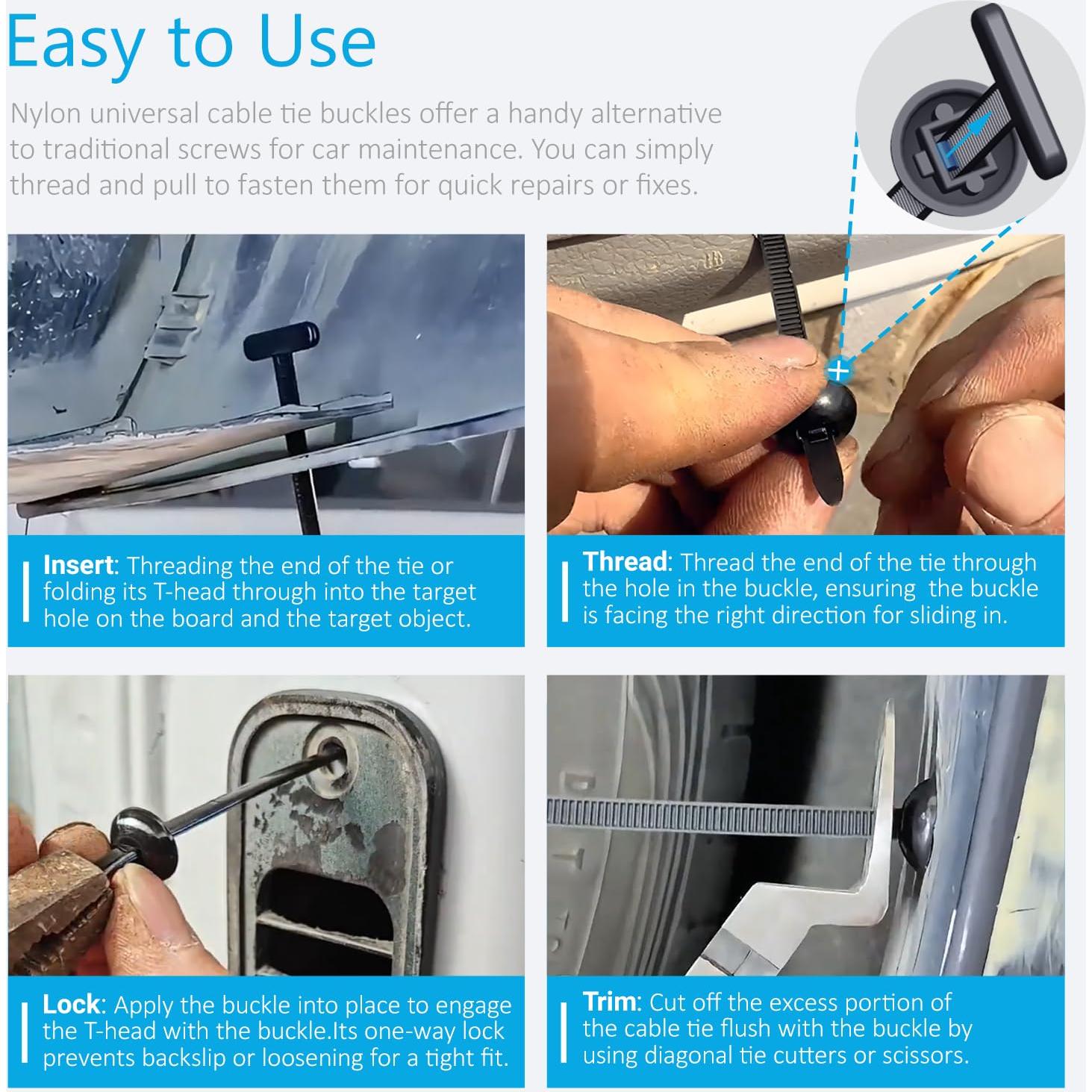 Easy to Use

Nylon universal cable tie buckles offer a handy alternative to traditional screws for car maintenance. You can simply thread and pull to fasten them for quick repairs or fixes.

Insert: Threading the end of the tie or folding its T-head through into the target hole on the board and the target object.

Thread: Thread the end of the tie through the hole in the buckle, ensuring the buckle is facing the right direction for sliding in.

Lock: Apply the buckle into place to engage the T-head with the buckle.Its one-way lock prevents backslip or loosening for a tight fit.

Trim: Cut off the excess portion of the cable tie flush with the buckle by using diagonal tie cutters or scissors.