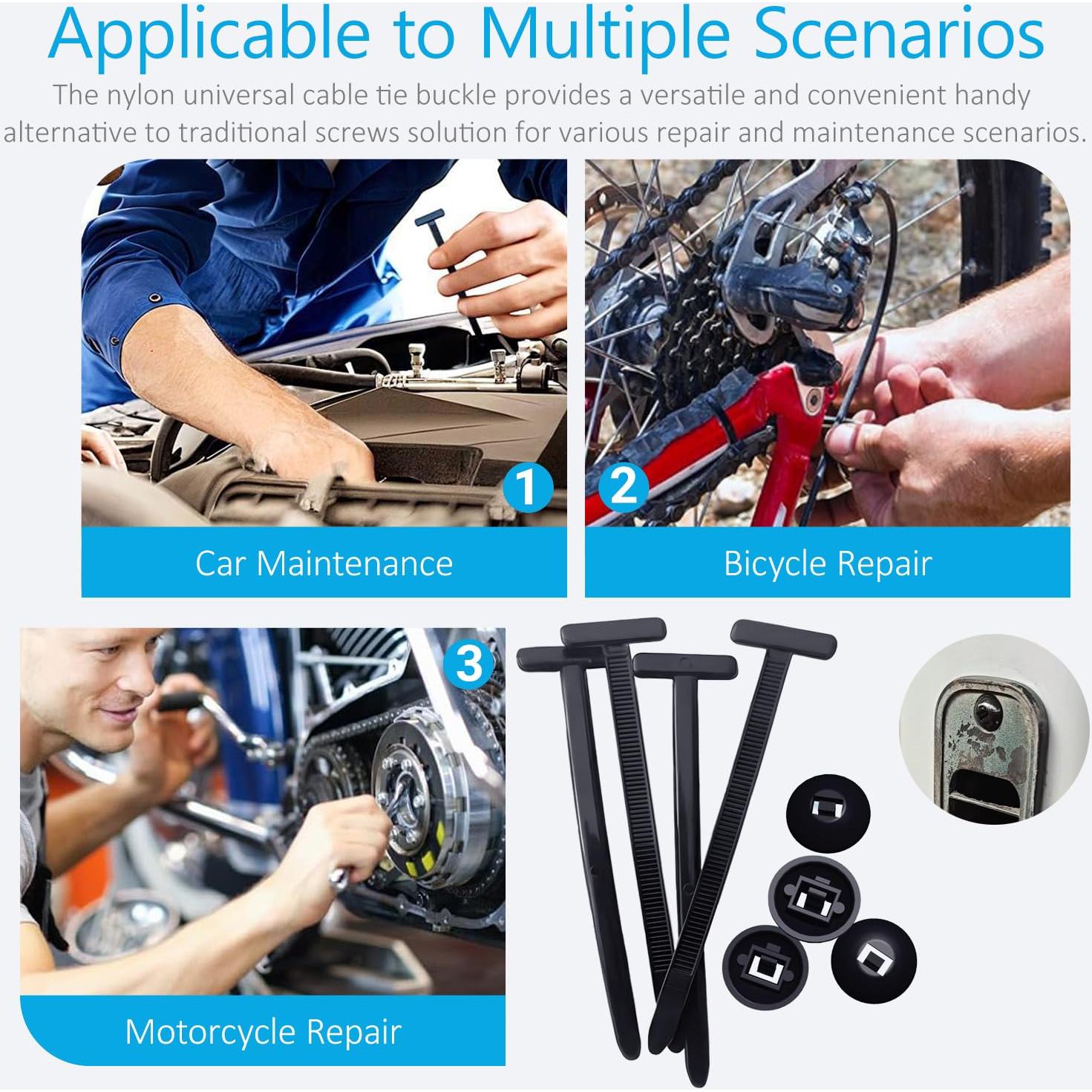 Applicable to Multiple Scenarios

The nylon universal cable tie buckle provides a versatile and convenient handy alternative to traditional screws solution for various repair and maintenance scenarios.

1

Car Maintenance

2

Bicycle Repair

3

Motorcycle Repair