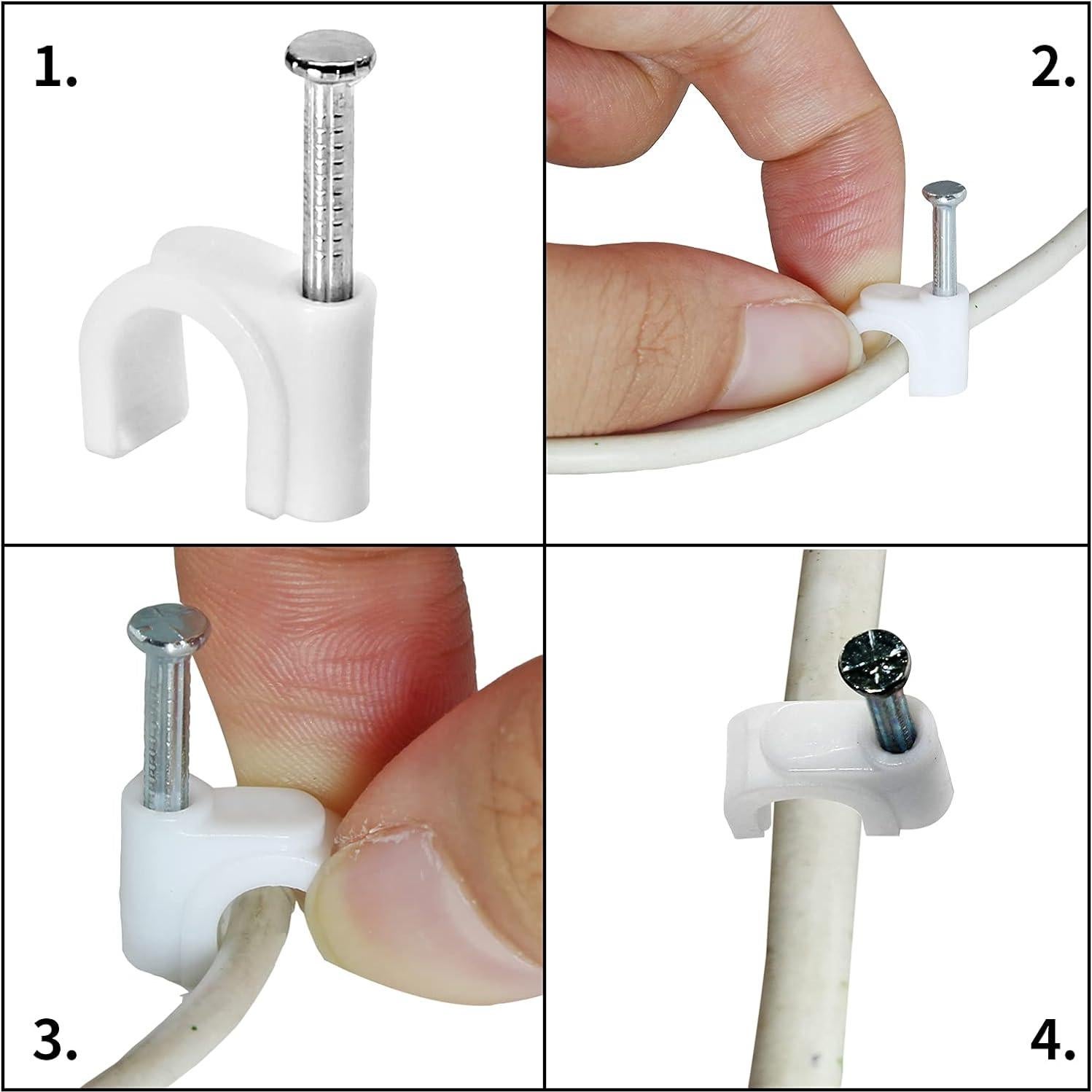 1.

2.

3.

4.