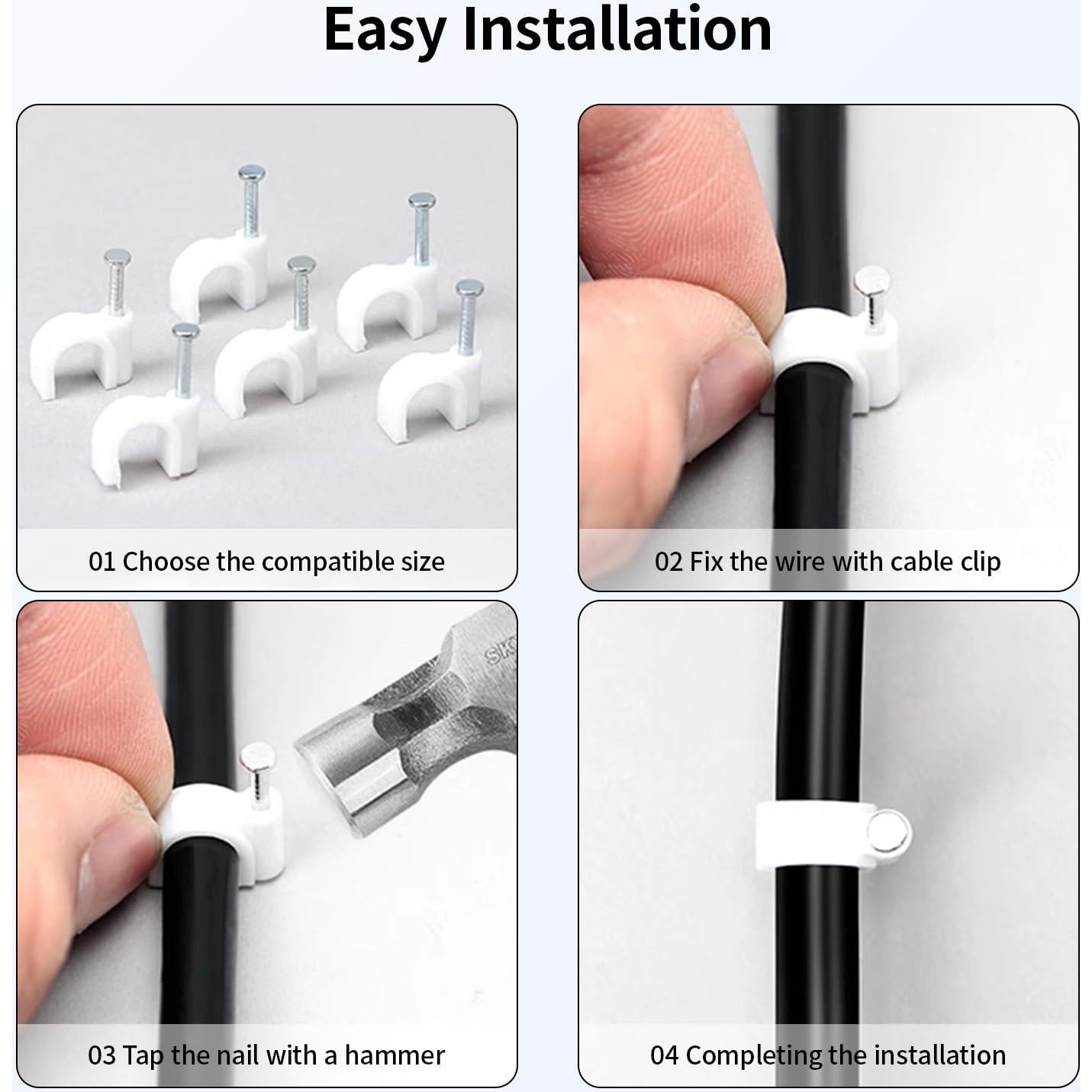 Easy Installation

01 Choose the compatible size

02 Fix the wire with cable clip

SK

03 Tap the nail with a hammer

04 Completing the installation