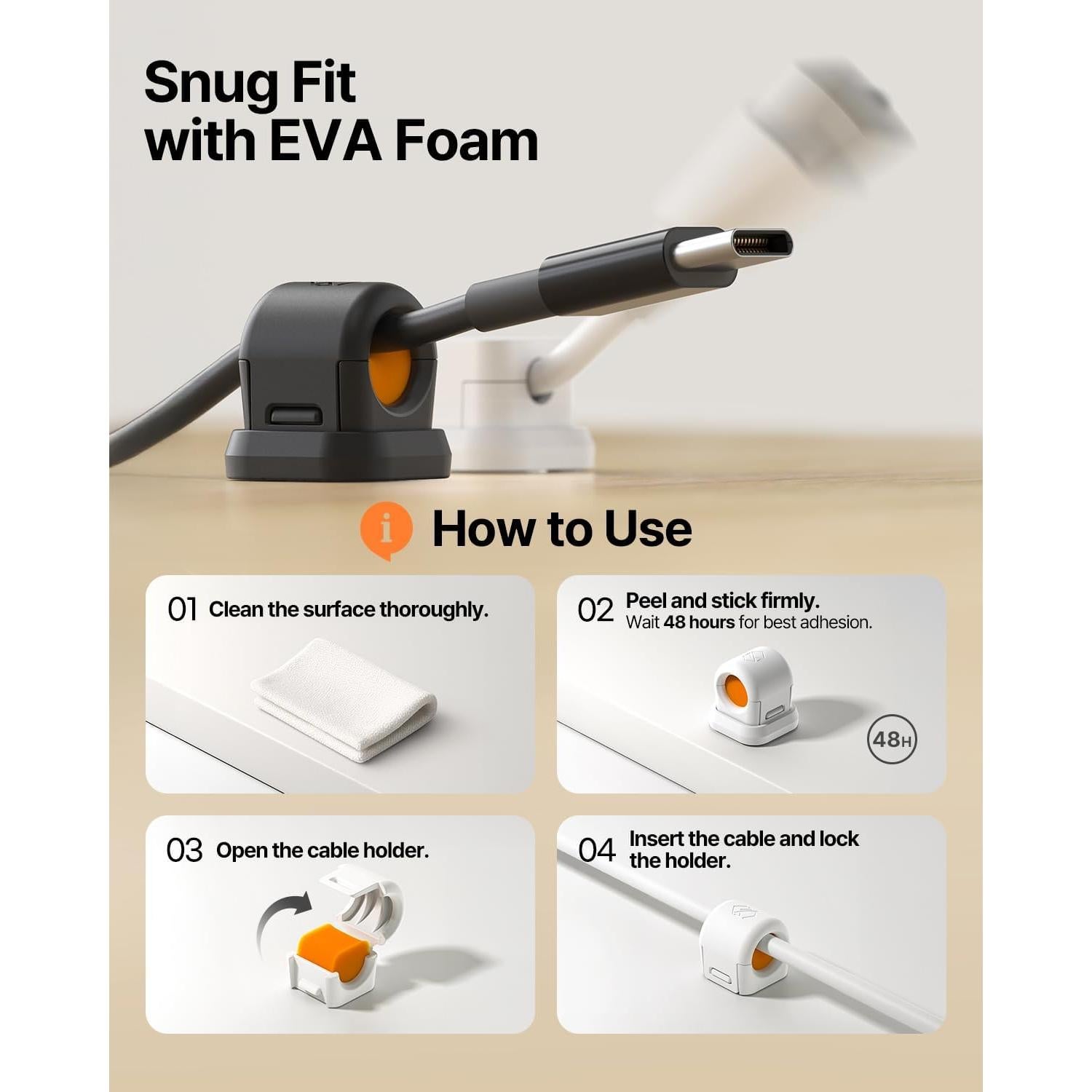 Snug Fit
with EVA Foam

i How to Use

01 Clean the surface thoroughly.

02 Peel and stick firmly.
Wait 48 hours for best adhesion.

48H

03 Open the cable holder.

04 Insert the cable and lock the holder.