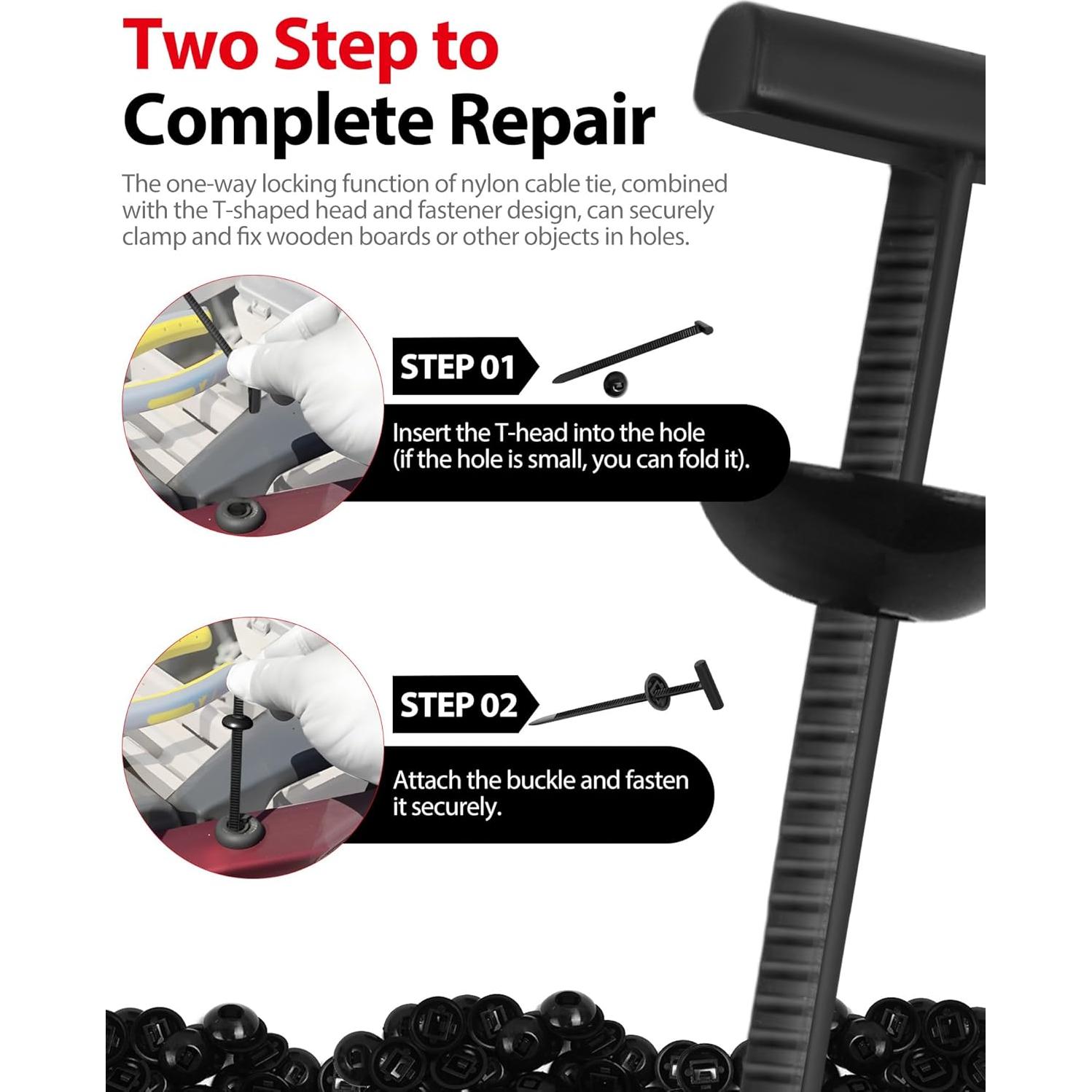 Two Step to
Complete Repair

The one-way locking function of nylon cable tie, combined with the T-shaped head and fastener design, can securely clamp and fix wooden boards or other objects in holes.

STEP 01

Insert the T-head into the hole (if the hole is small, you can fold it).

STEP 02

Attach the buckle and fasten it securely.