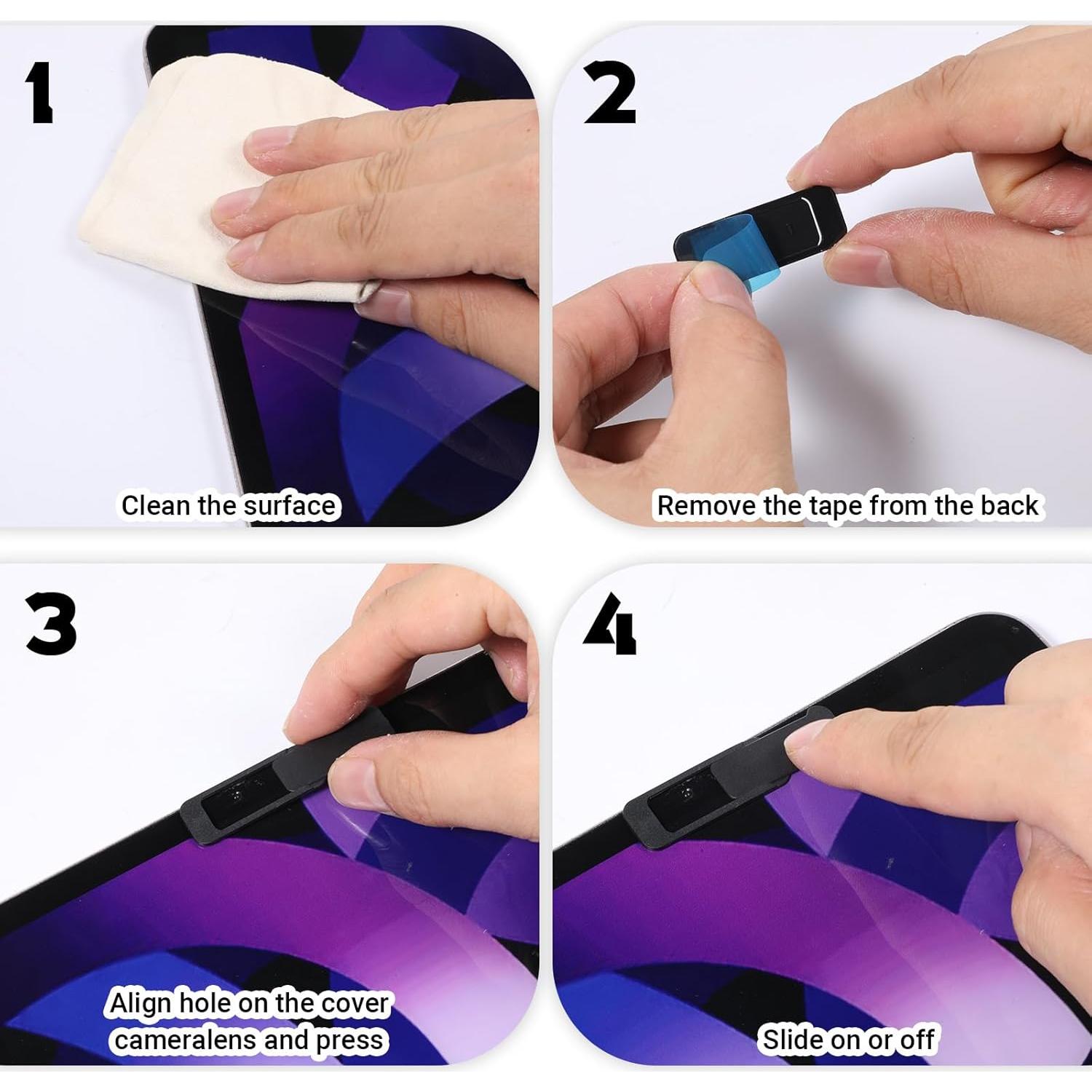 1

Clean the surface

2

Remove the tape from the back

3

Align hole on the cover cameralens and press

4

Slide on or off