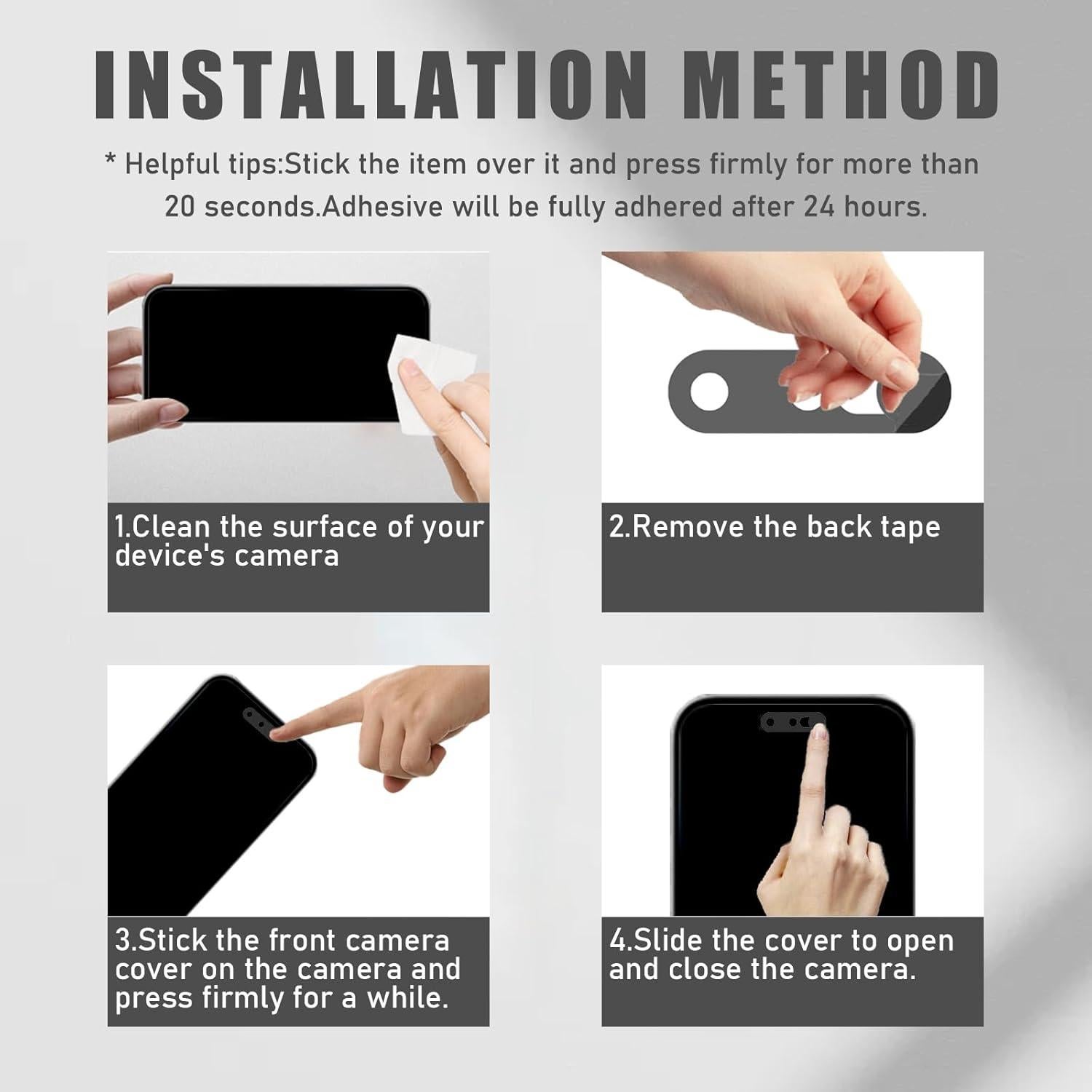 INSTALLATION METHOD

* Helpful tips:Stick the item over it and press firmly for more than 20 seconds.Adhesive will be fully adhered after 24 hours.

1.Clean the surface of your device's camera

2.Remove the back tape

3.Stick the front camera cover on the camera and press firmly for a while.

4.Slide the cover to open and close the camera.