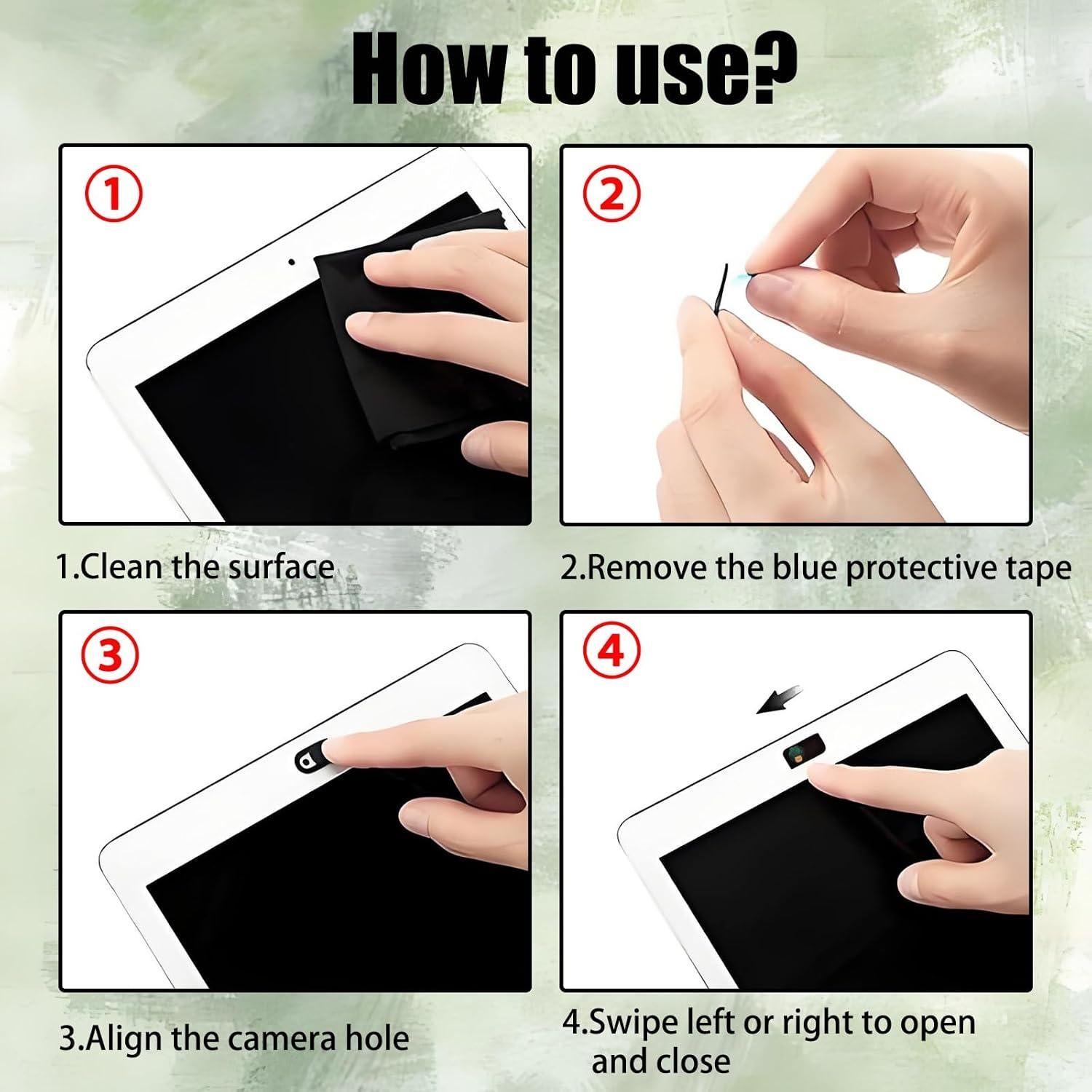 How to use?

①

1.Clean the surface

②

2.Remove the blue protective tape

③

3.Align the camera hole

④

4.Swipe left or right to open and close