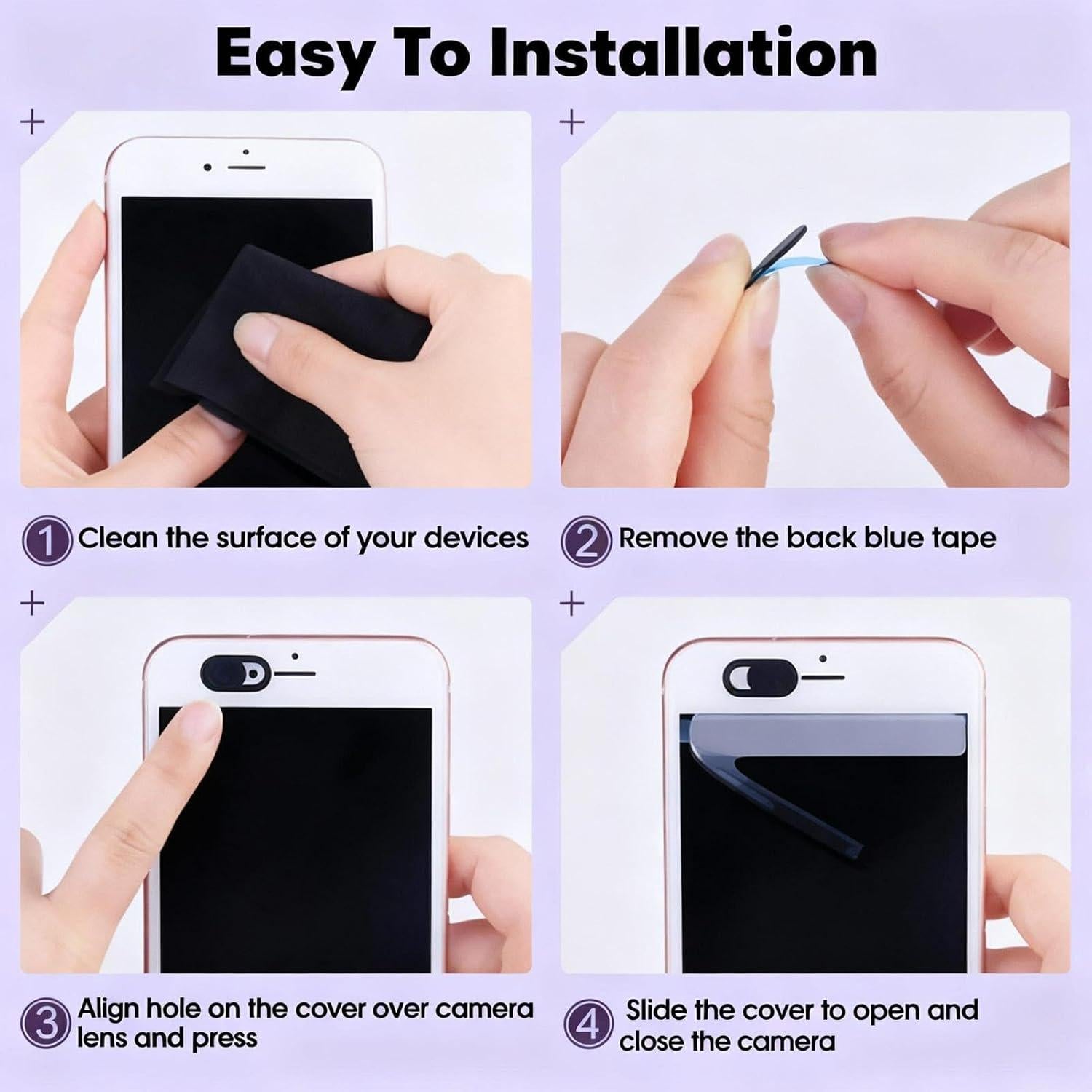 Easy To Installation

1 Clean the surface of your devices

2 Remove the back blue tape

3 Align hole on the cover over camera lens and press

4 Slide the cover to open and close the camera