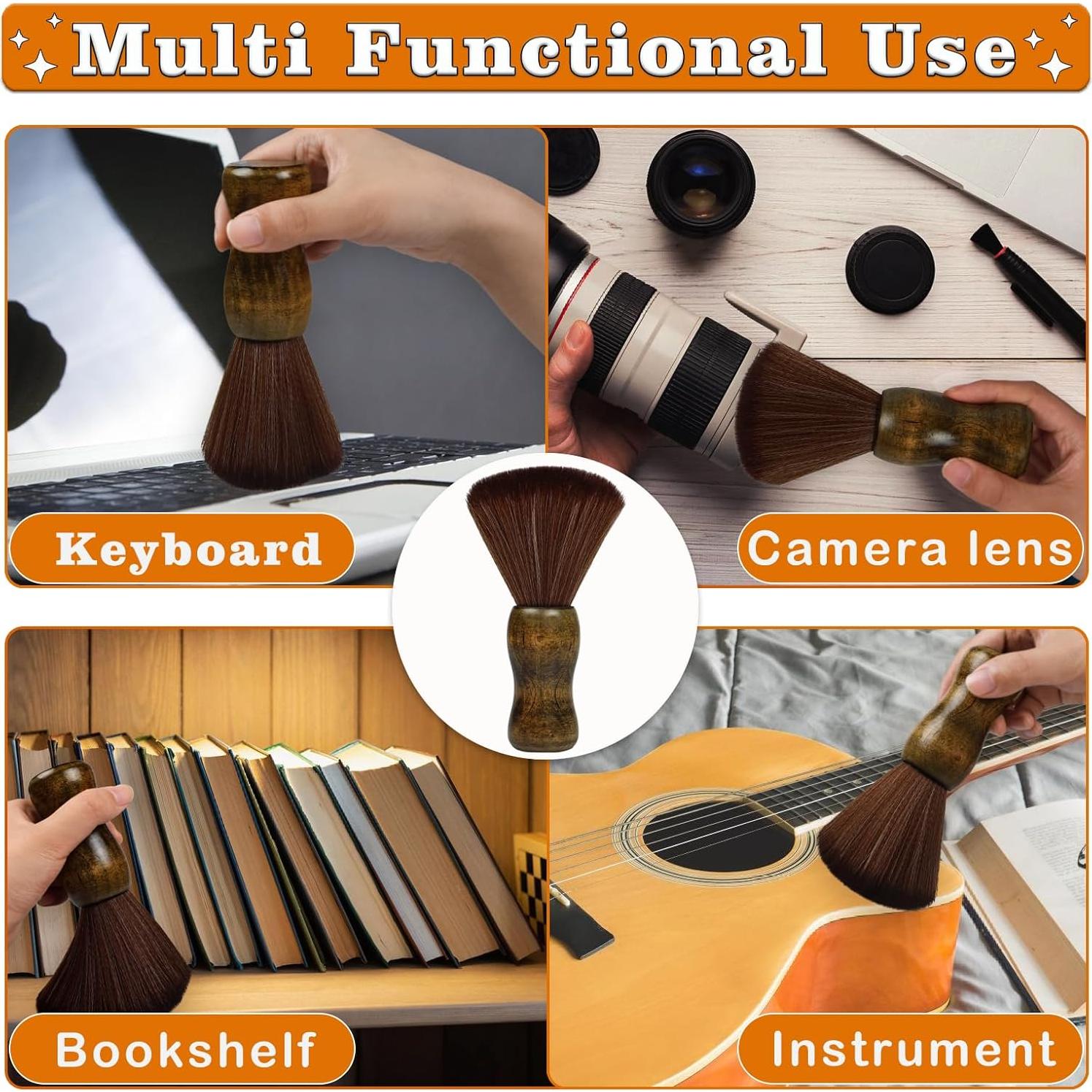 Multi Functional Use

Keyboard

Camera lens

Bookshelf

Instrument