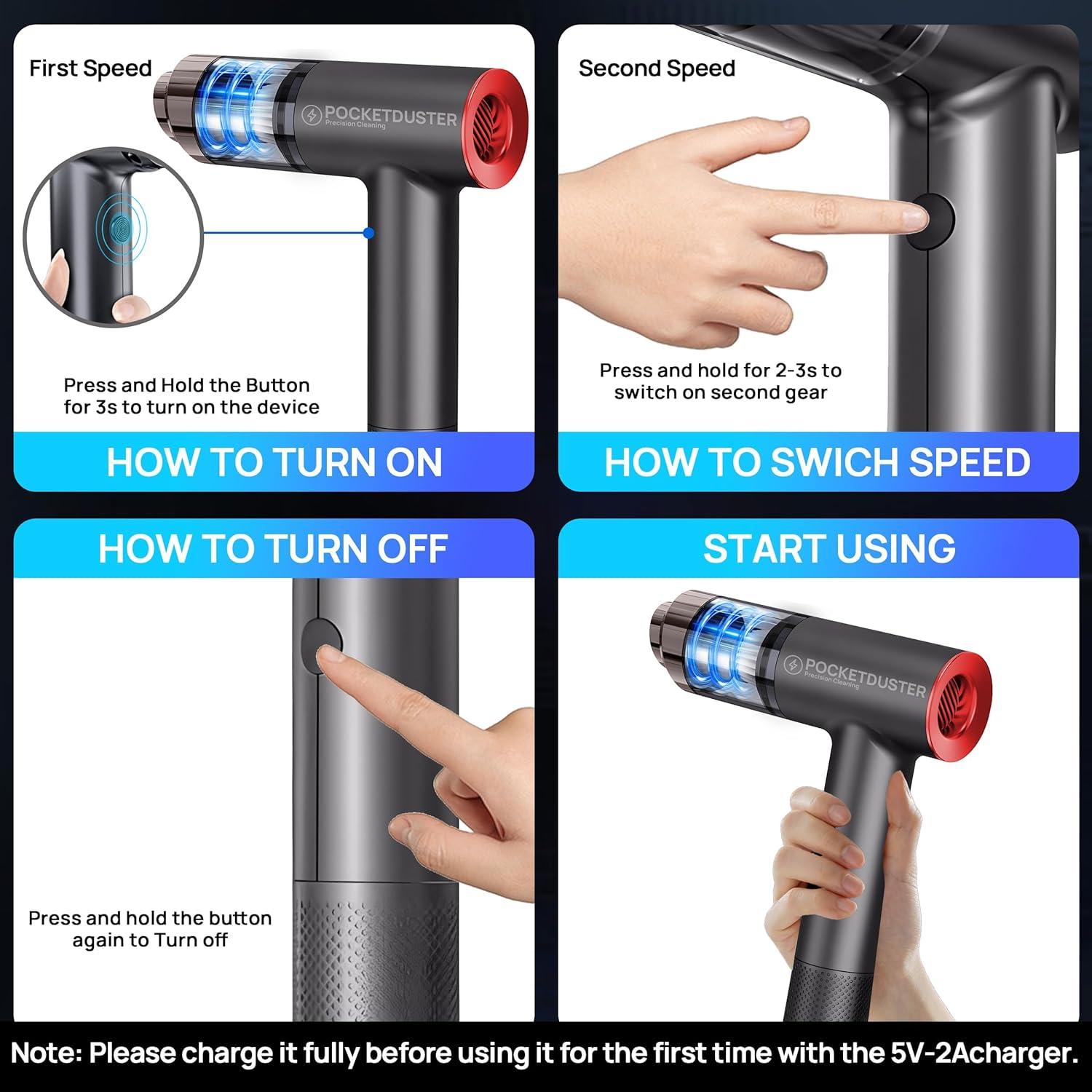 First Speed

POCKETDUSTER
Precision Cleaning

Press and Hold the Button for 3s to turn on the device

HOW TO TURN ON

Second Speed

Press and hold for 2-3s to switch on second gear

HOW TO SWICH SPEED

HOW TO TURN OFF

Press and hold the button again to Turn off

START USING

POCKETDUSTER
Precision Cleaning

Note: Please charge it fully before using it for the first time with the 5V-2Acharger.