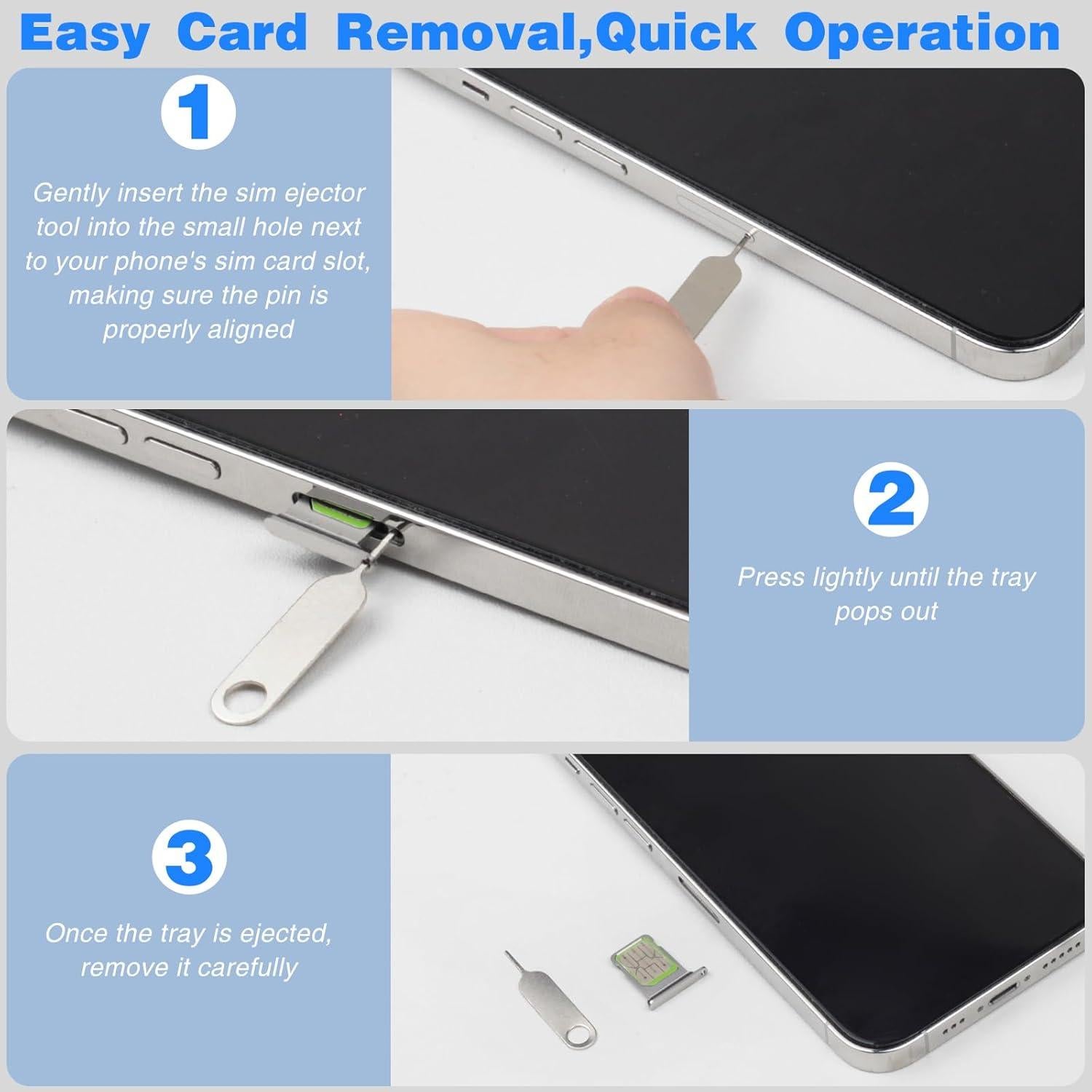 Easy Card Removal,Quick Operation

1

Gently insert the sim ejector tool into the small hole next to your phone's sim card slot, making sure the pin is properly aligned

2

Press lightly until the tray pops out

3

Once the tray is ejected, remove it carefully