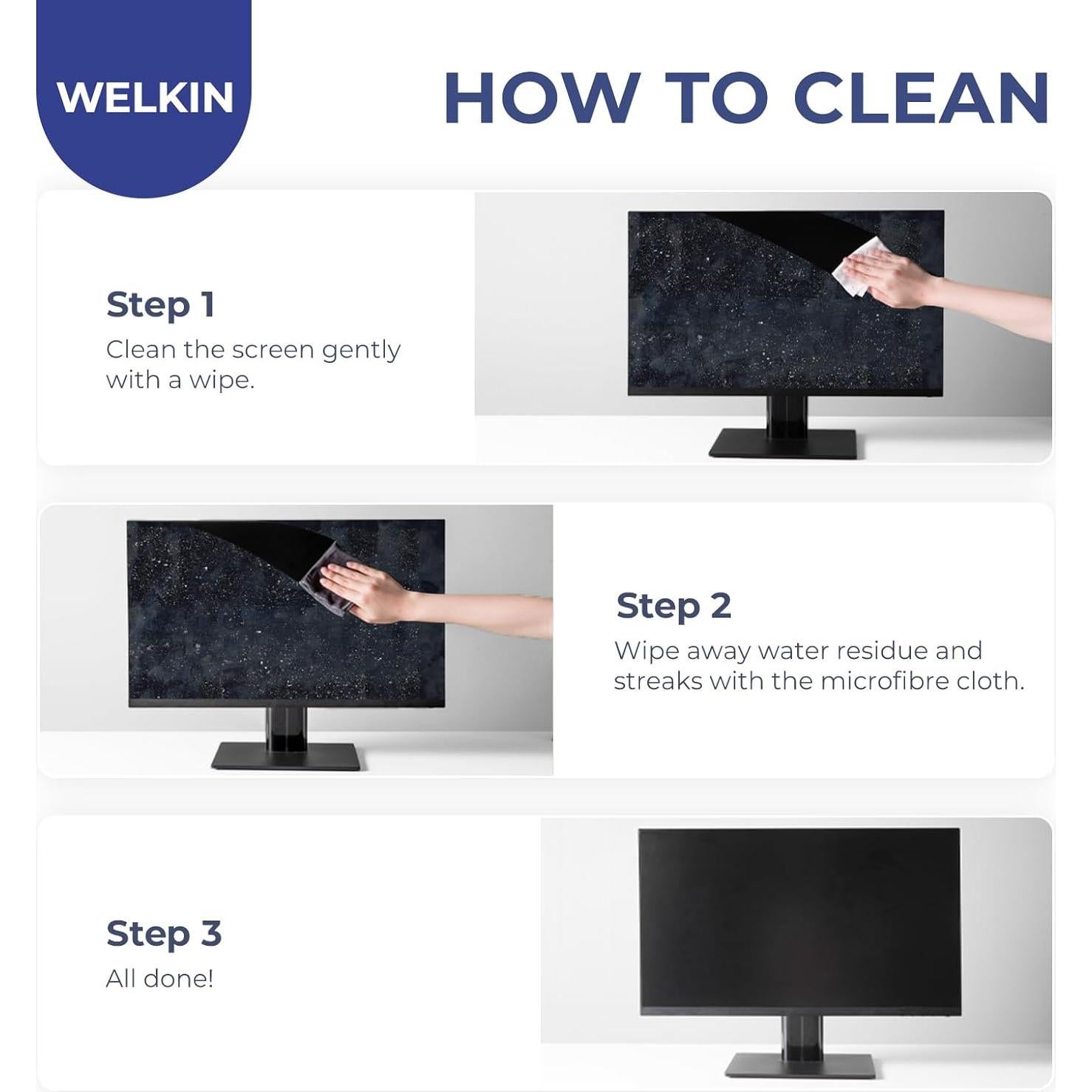 WELKIN

HOW TO CLEAN

Step 1
Clean the screen gently with a wipe.

Step 2
Wipe away water residue and streaks with the microfibre cloth.

Step 3
All done!