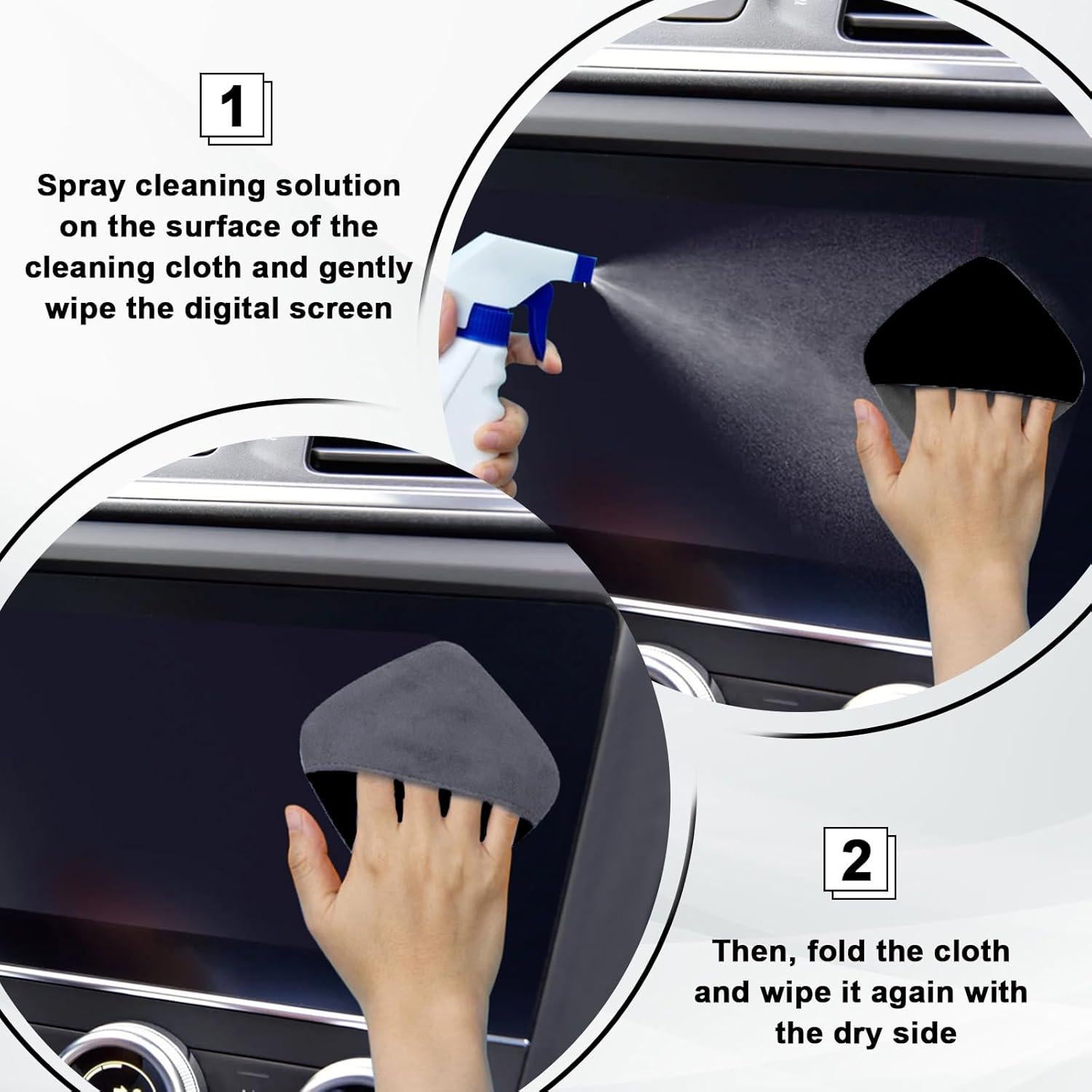 1

Spray cleaning solution on the surface of the cleaning cloth and gently wipe the digital screen

2

Then, fold the cloth and wipe it again with the dry side