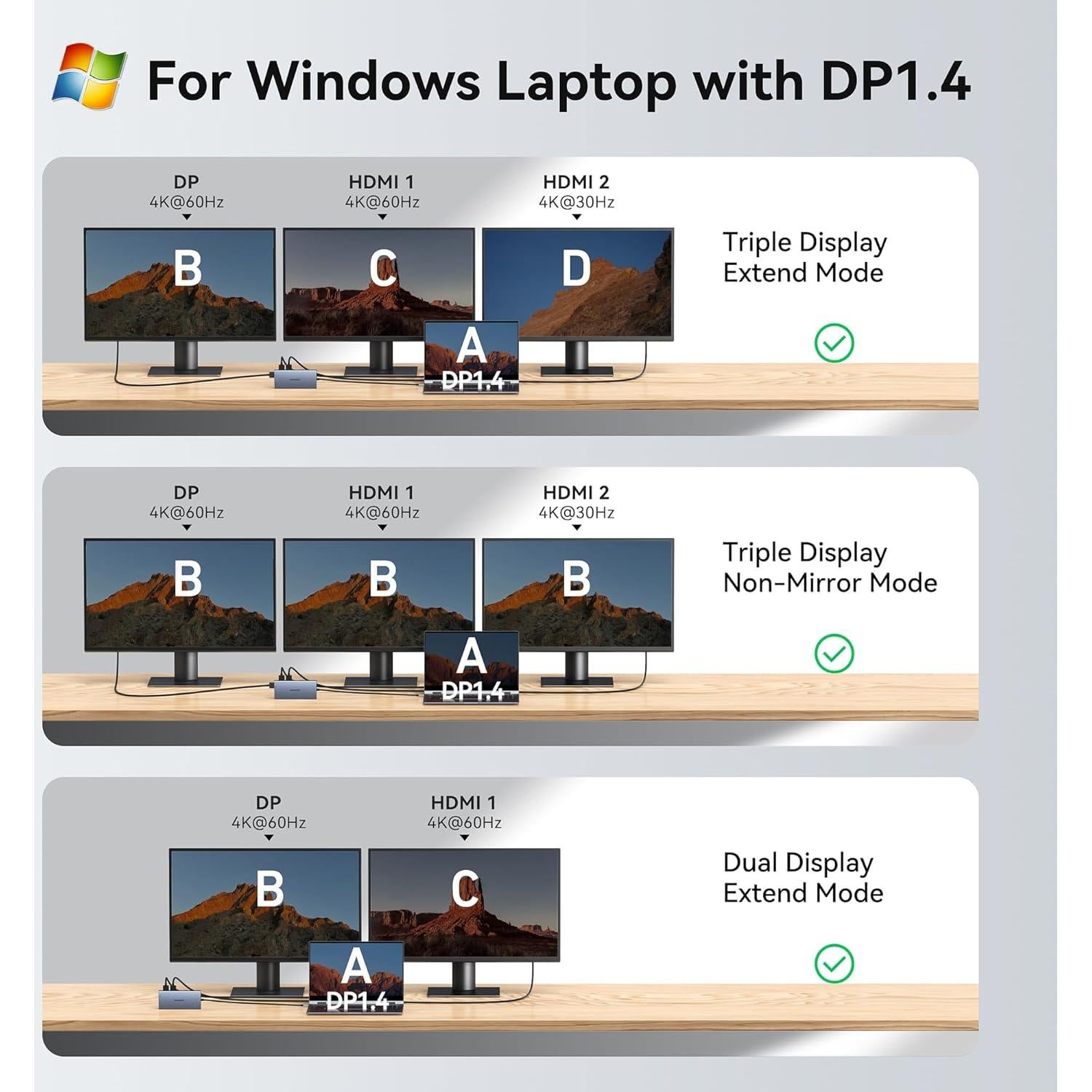 For Windows Laptop with DP1.4

DP
4K@60Hz

HDMI 1
4K@60Hz

HDMI 2
4K@30Hz

B

C

D

A
DP1.4

Triple Display
Extend Mode

DP
4K@60Hz

HDMI 1
4K@60Hz

HDMI 2
4K@30Hz

B

B

B

A
DP1.4

Triple Display
Non-Mirror Mode

DP
4K@60Hz

HDMI 1
4K@60Hz

B

C

A
DP1.4

Dual Display
Extend Mode