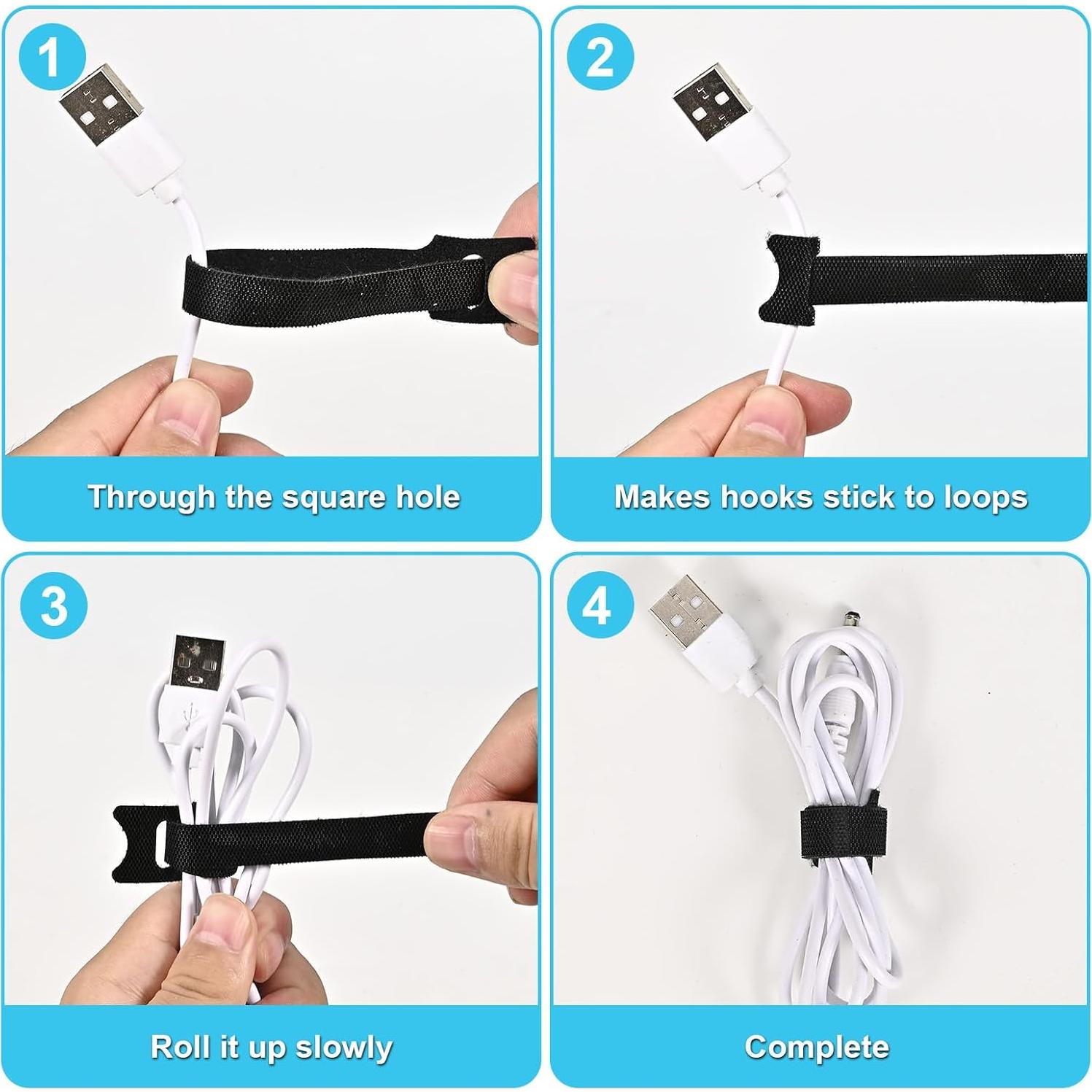 1
Through the square hole

2
Makes hooks stick to loops

3
Roll it up slowly

4
Complete