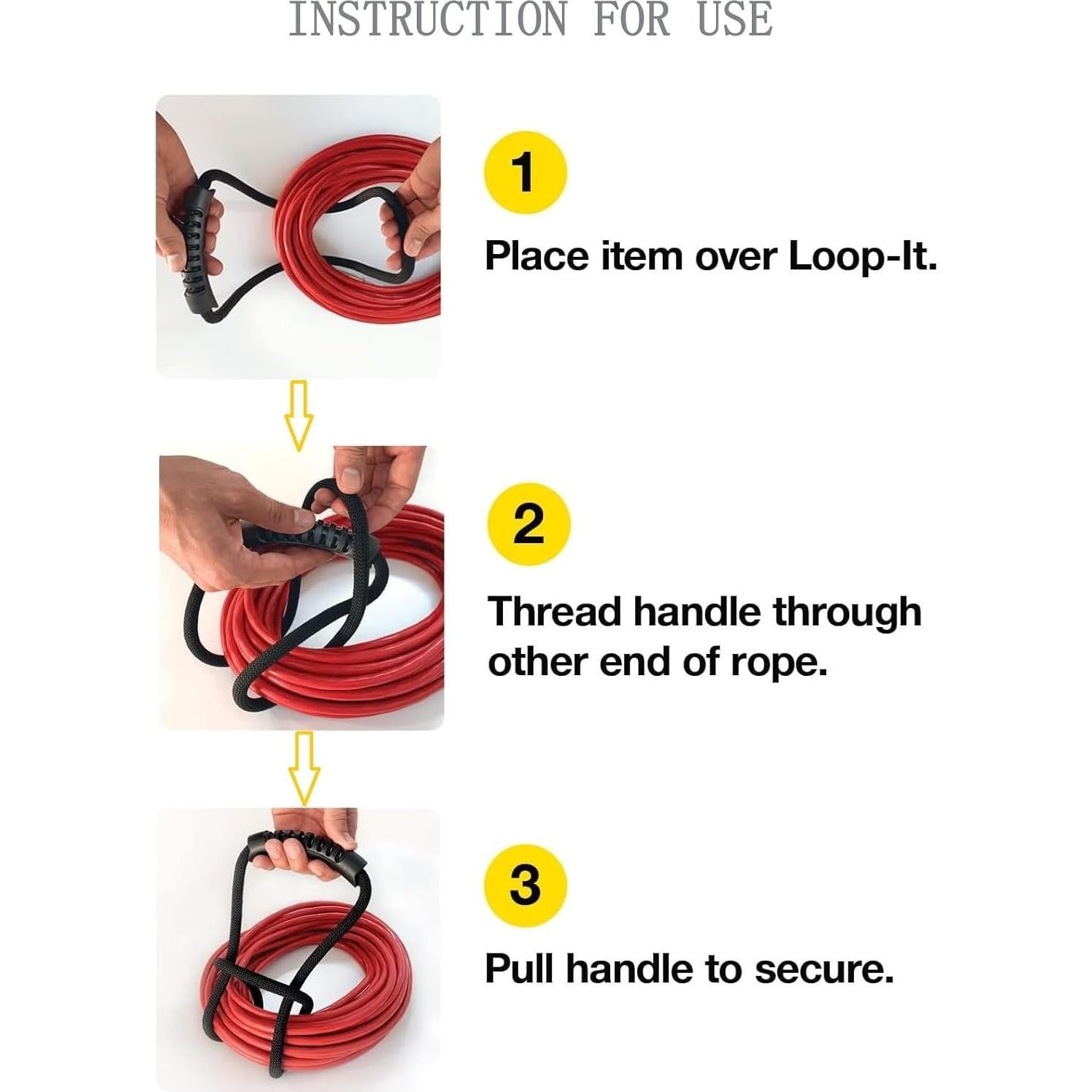 INSTRUCTION FOR USE

1

Place item over Loop-It.

2

Thread handle through other end of rope.

3

Pull handle to secure.