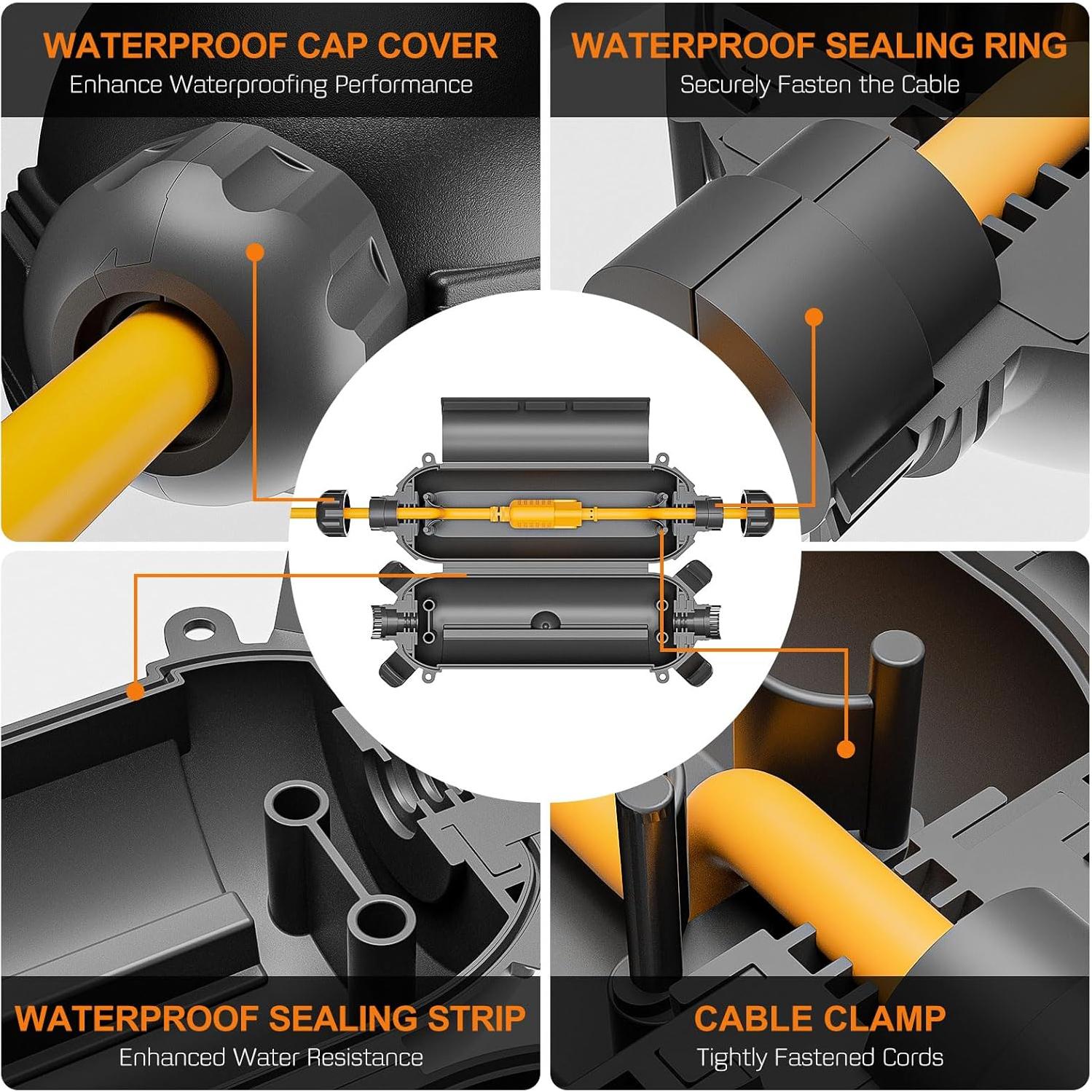 WATERPROOF CAP COVER
Enhance Waterproofing Performance

WATERPROOF SEALING RING
Securely Fasten the Cable

WATERPROOF SEALING STRIP
Enhanced Water Resistance

CABLE CLAMP
Tightly Fastened Cords