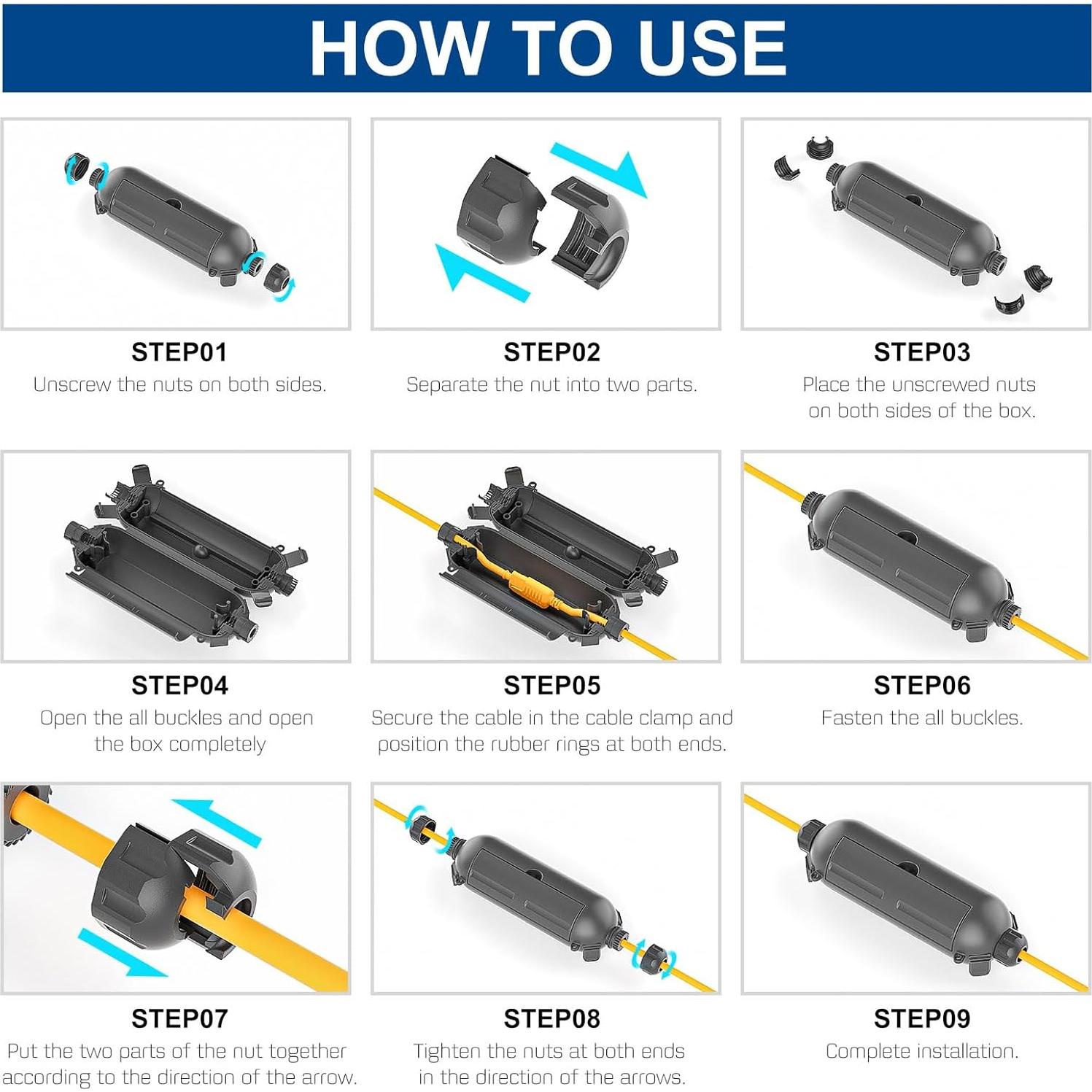 HOW TO USE

STEP01
Unscrew the nuts on both sides.

STEP02
Separate the nut into two parts.

STEP03
Place the unscrewed nuts on both sides of the box.

STEP04
Open the all buckles and open the box completely

STEP05
Secure the cable in the cable clamp and position the rubber rings at both ends.

STEP06
Fasten the all buckles.

STEP07
Put the two parts of the nut together according to the direction of the arrow.

STEP08
Tighten the nuts at both ends in the direction of the arrows.

STEP09
Complete installation.