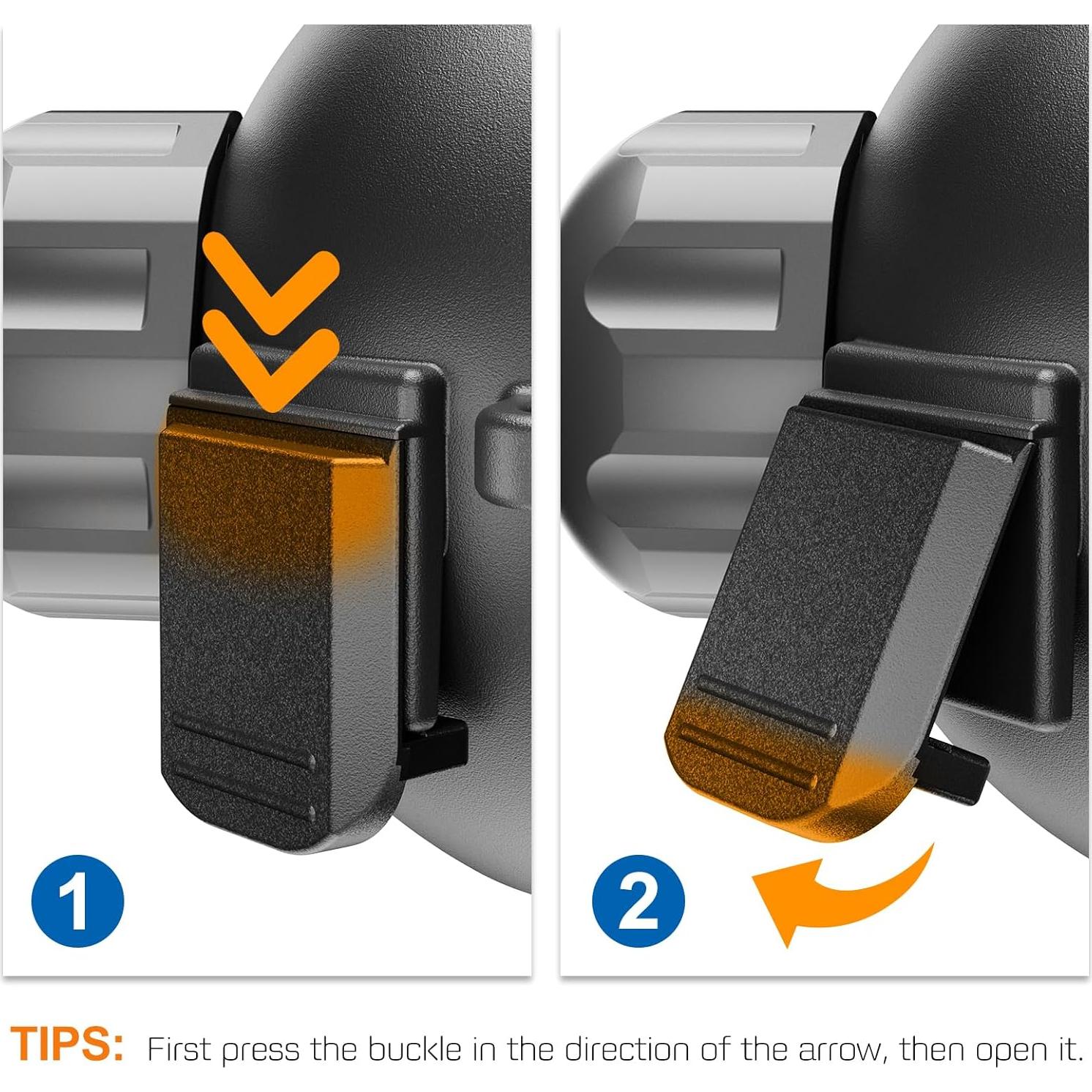 1

2

TIPS: First press the buckle in the direction of the arrow, then open it.