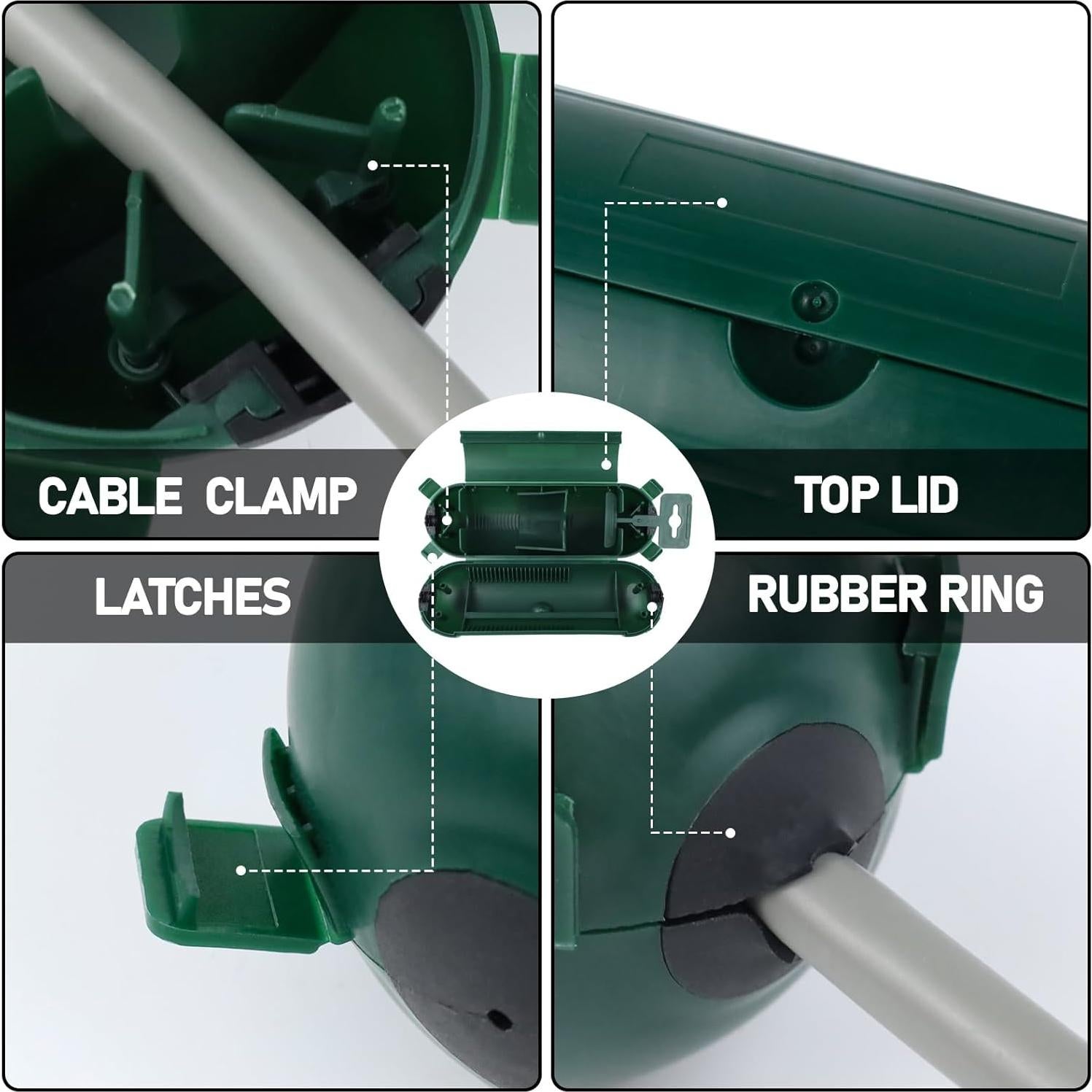 CABLE CLAMP

TOP LID

LATCHES

RUBBER RING