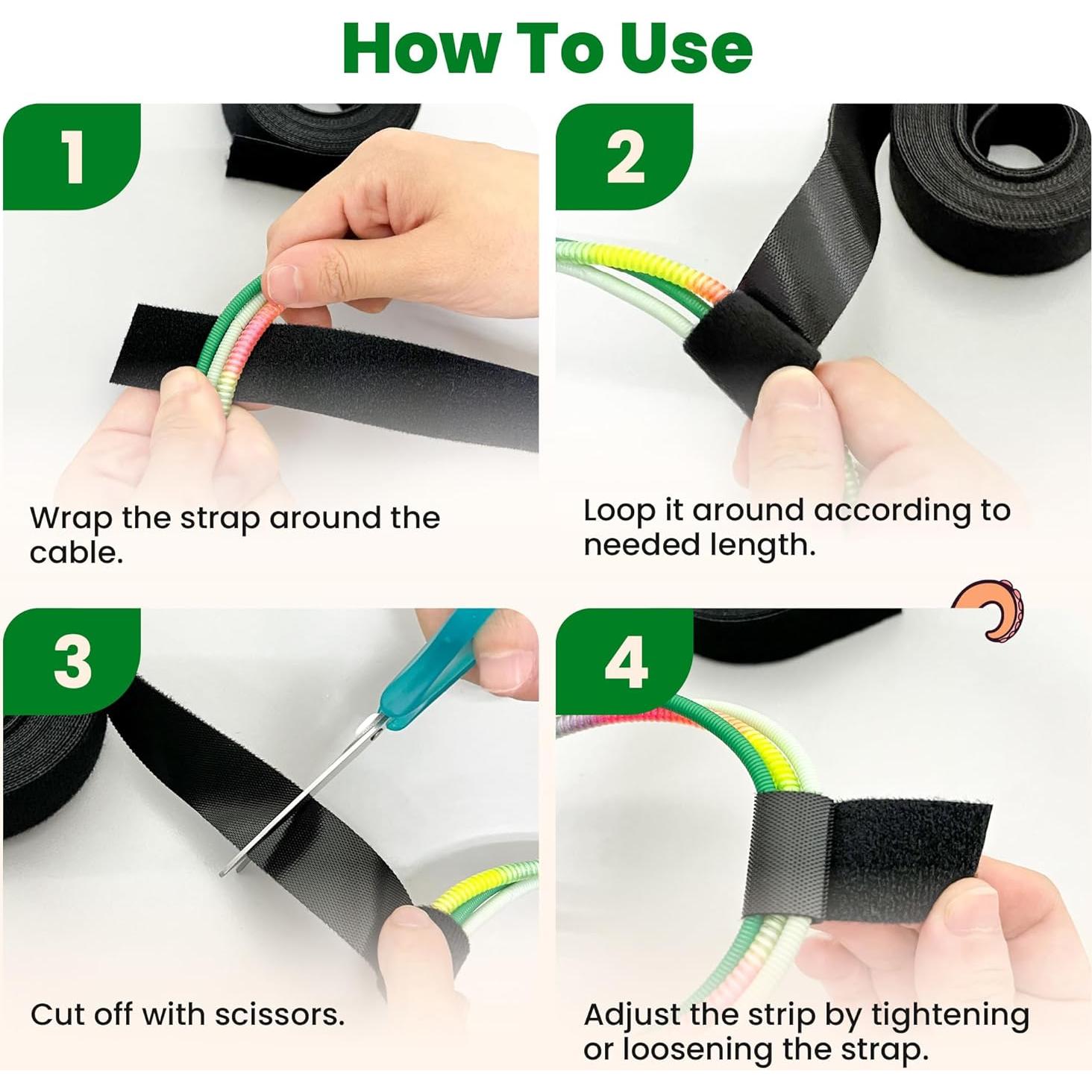 How To Use

1

Wrap the strap around the cable.

2

Loop it around according to needed length.

3

Cut off with scissors.

4

Adjust the strip by tightening or loosening the strap.