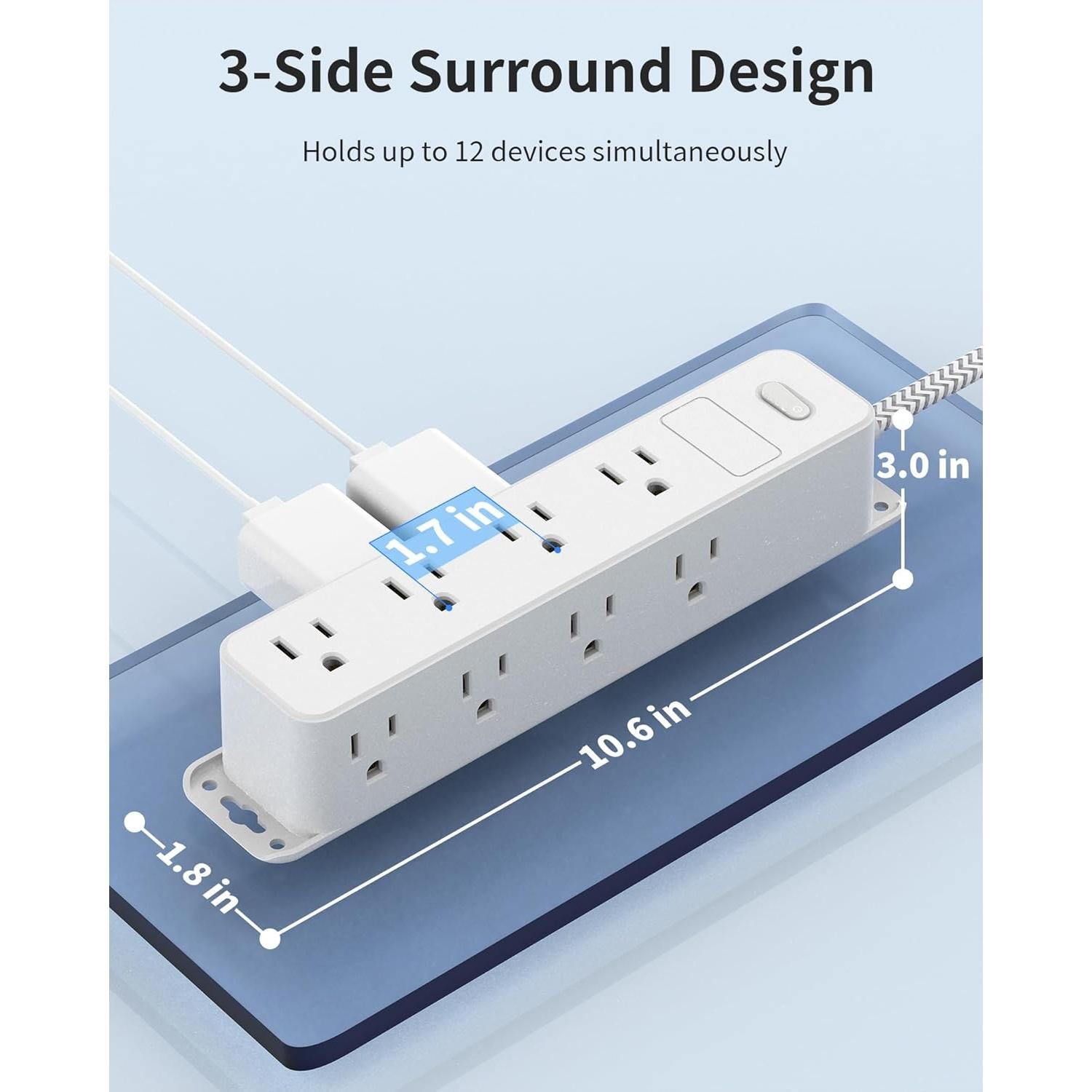 3-Side Surround Design

Holds up to 12 devices simultaneously

1.7 in

3.0 in

10.6 in

1.8 in