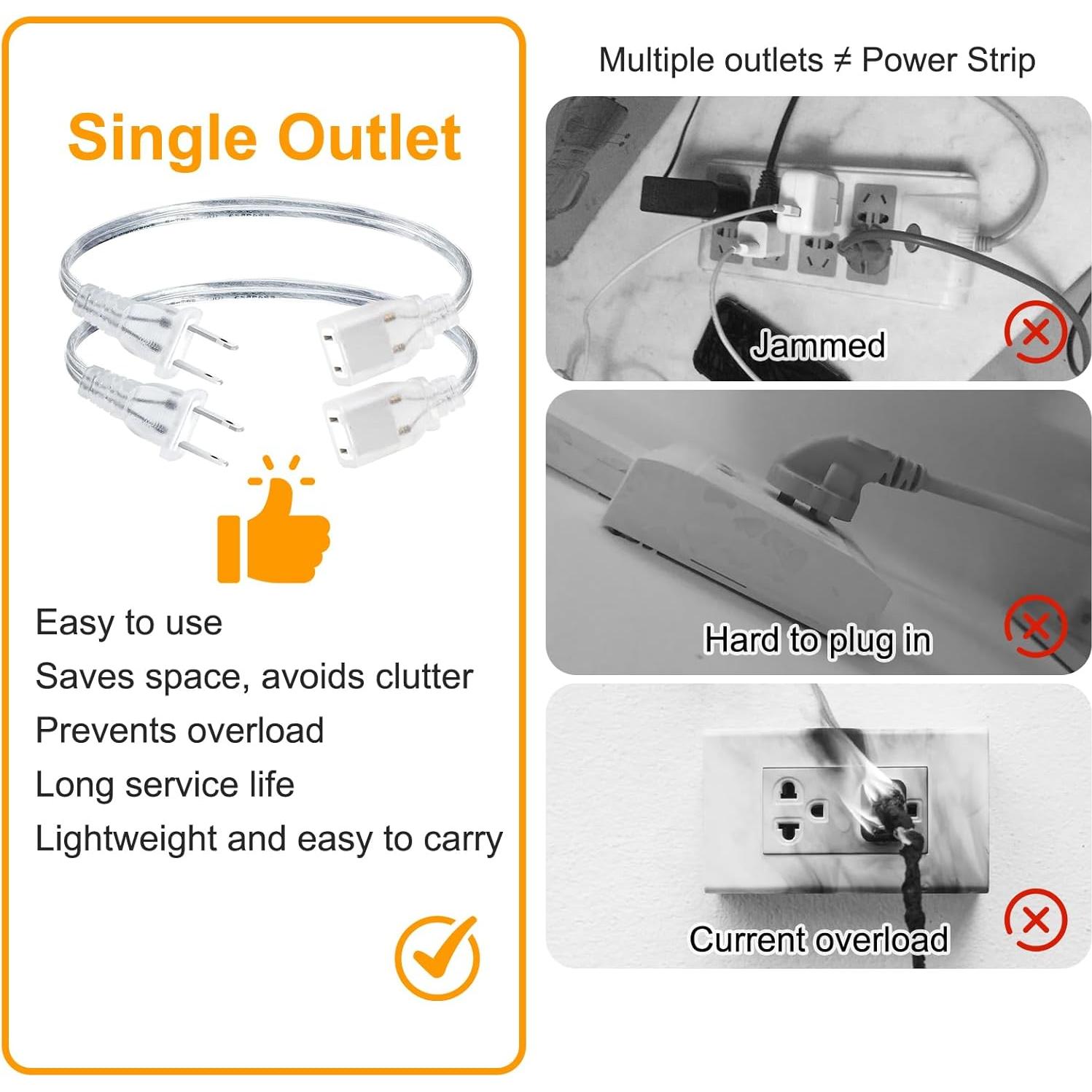 Single Outlet

Easy to use
Saves space, avoids clutter
Prevents overload
Long service life
Lightweight and easy to carry

Multiple outlets $\neq$ Power Strip

Jammed

Hard to plug in

Current overload