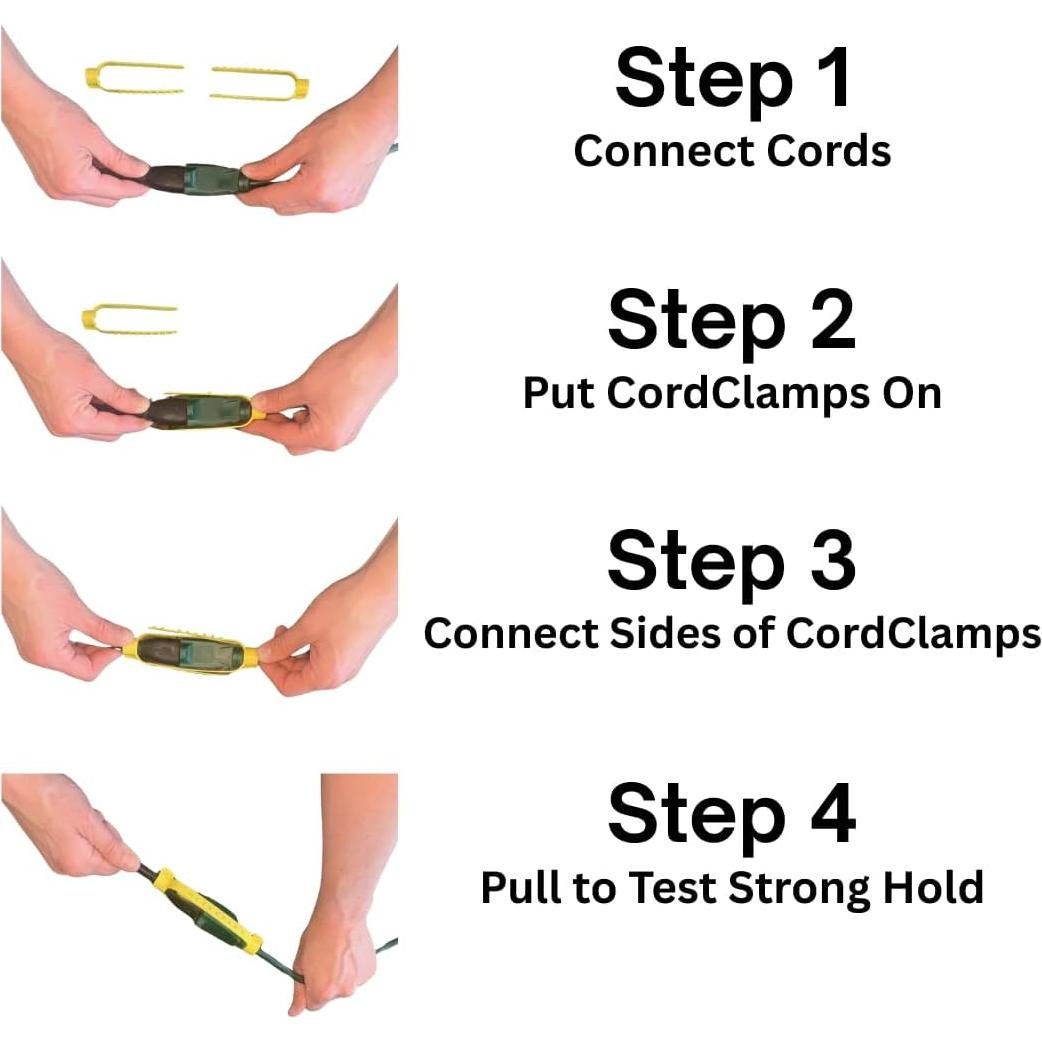 Step 1
Connect Cords

Step 2
Put CordClamps On

Step 3
Connect Sides of CordClamps

Step 4
Pull to Test Strong Hold