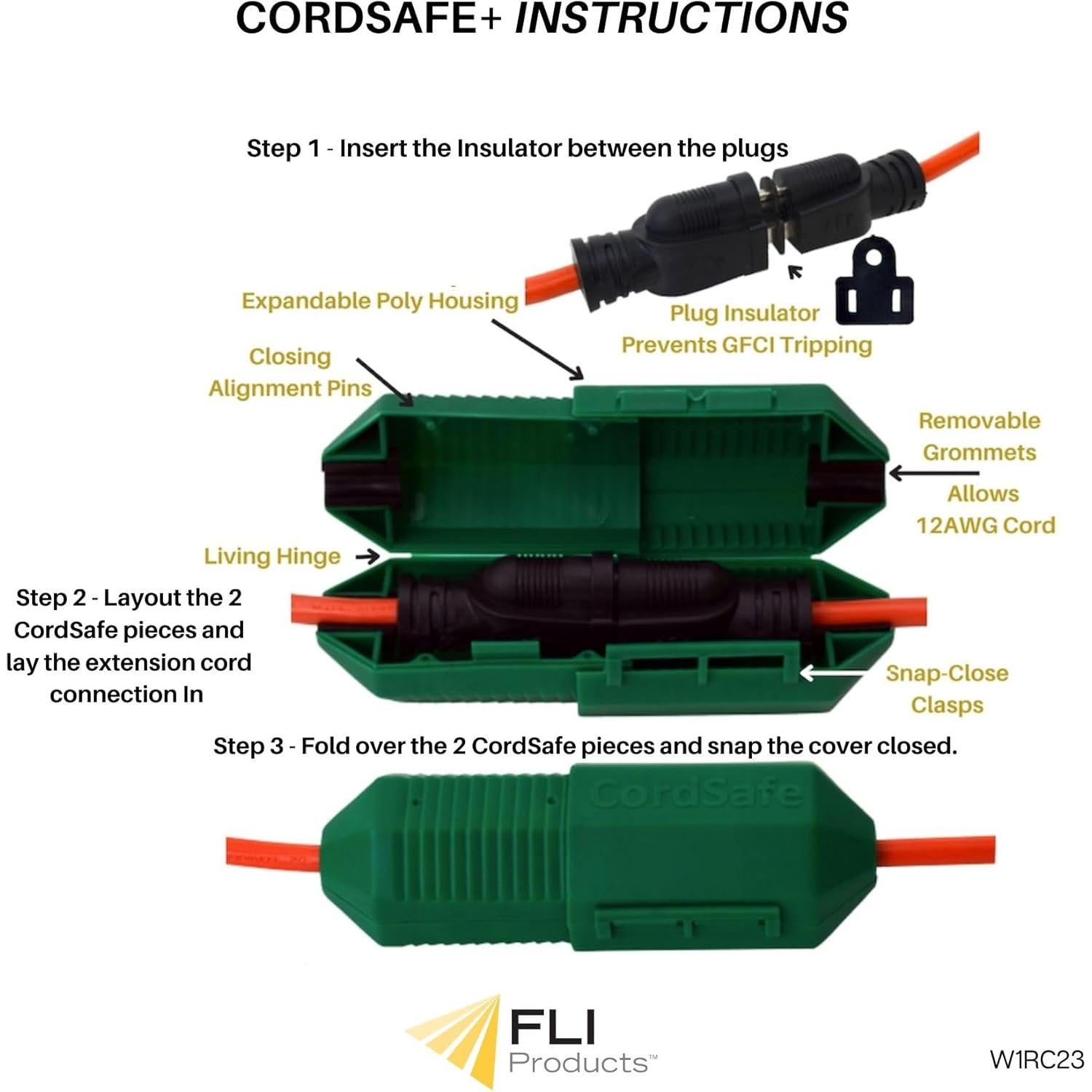 CORDSAFE+ INSTRUCTIONS

Step 1 - Insert the Insulator between the plugs

Expandable Poly Housing

Plug Insulator
Prevents GFCI Tripping

Closing
Alignment Pins

Removable
Grommets

Allows
12AWG Cord

Living Hinge

Step 2 - Layout the 2 CordSafe pieces and lay the extension cord connection In

Snap-Close
Clasps

Step 3 - Fold over the 2 CordSafe pieces and snap the cover closed.

CordSafe

FLI
Products™

W1RC23