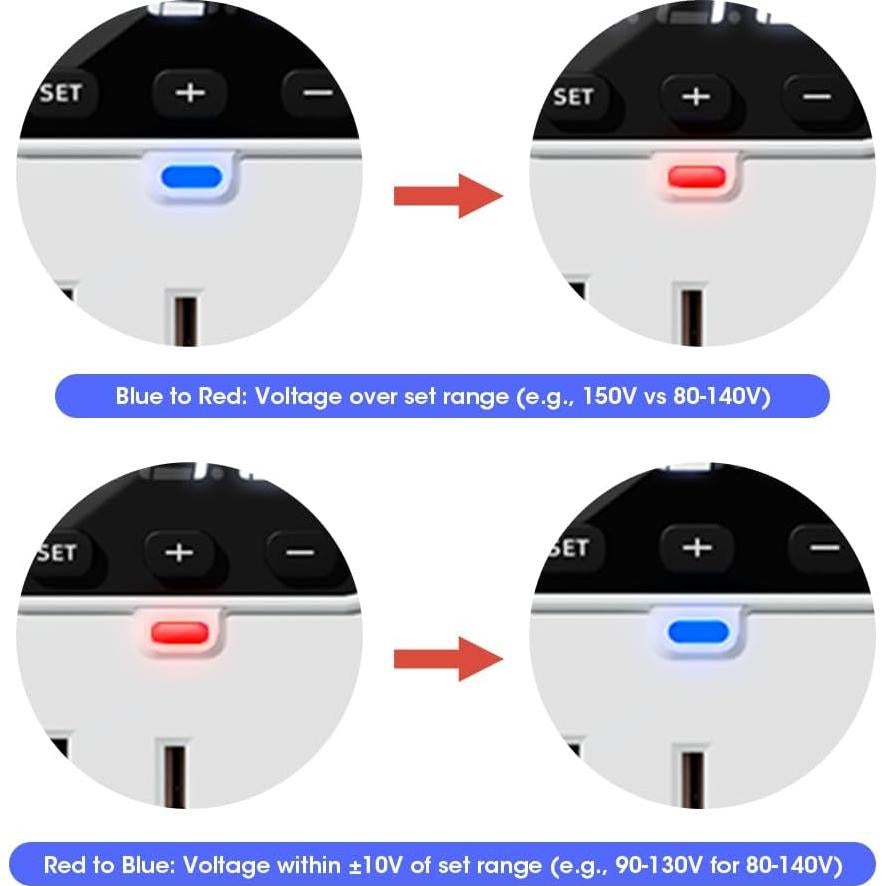 SET + −

SET + −

Blue to Red: Voltage over set range (e.g., 150V vs 80-140V)

SET + −

SET + −

Red to Blue: Voltage within ±10V of set range (e.g., 90-130V for 80-140V)