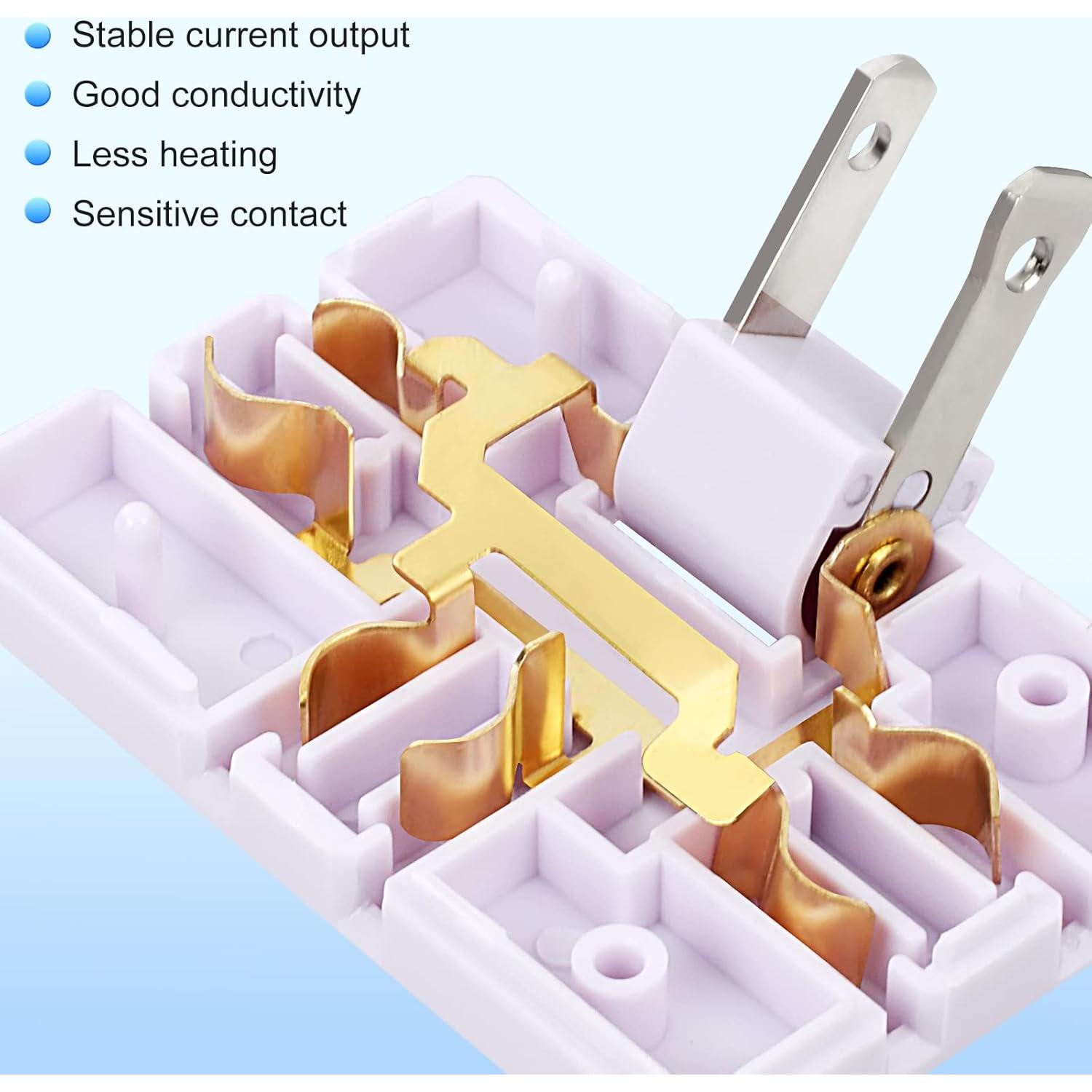 Stable current output
Good conductivity
Less heating
Sensitive contact