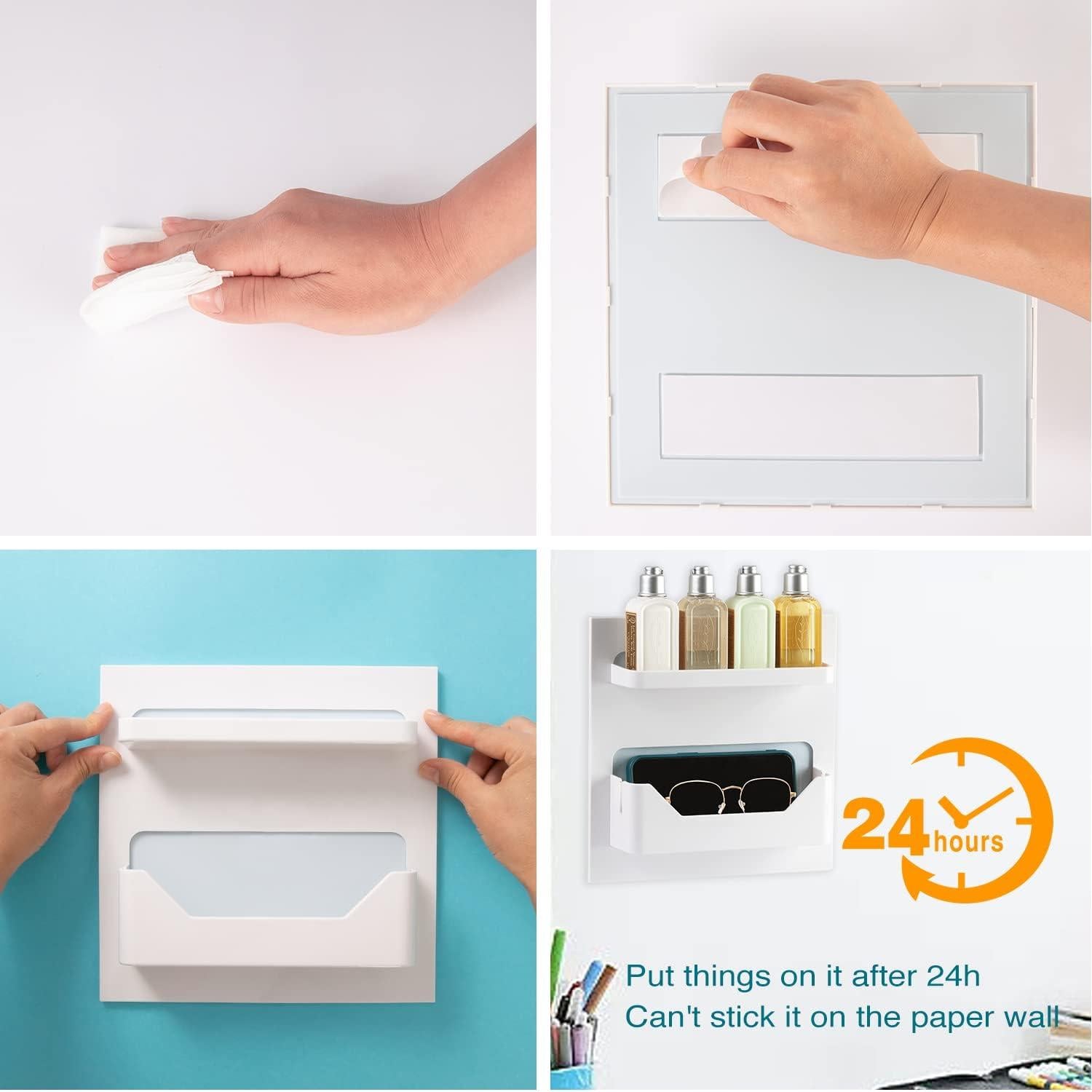 24 hours

Put things on it after 24h
Can't stick it on the paper wall