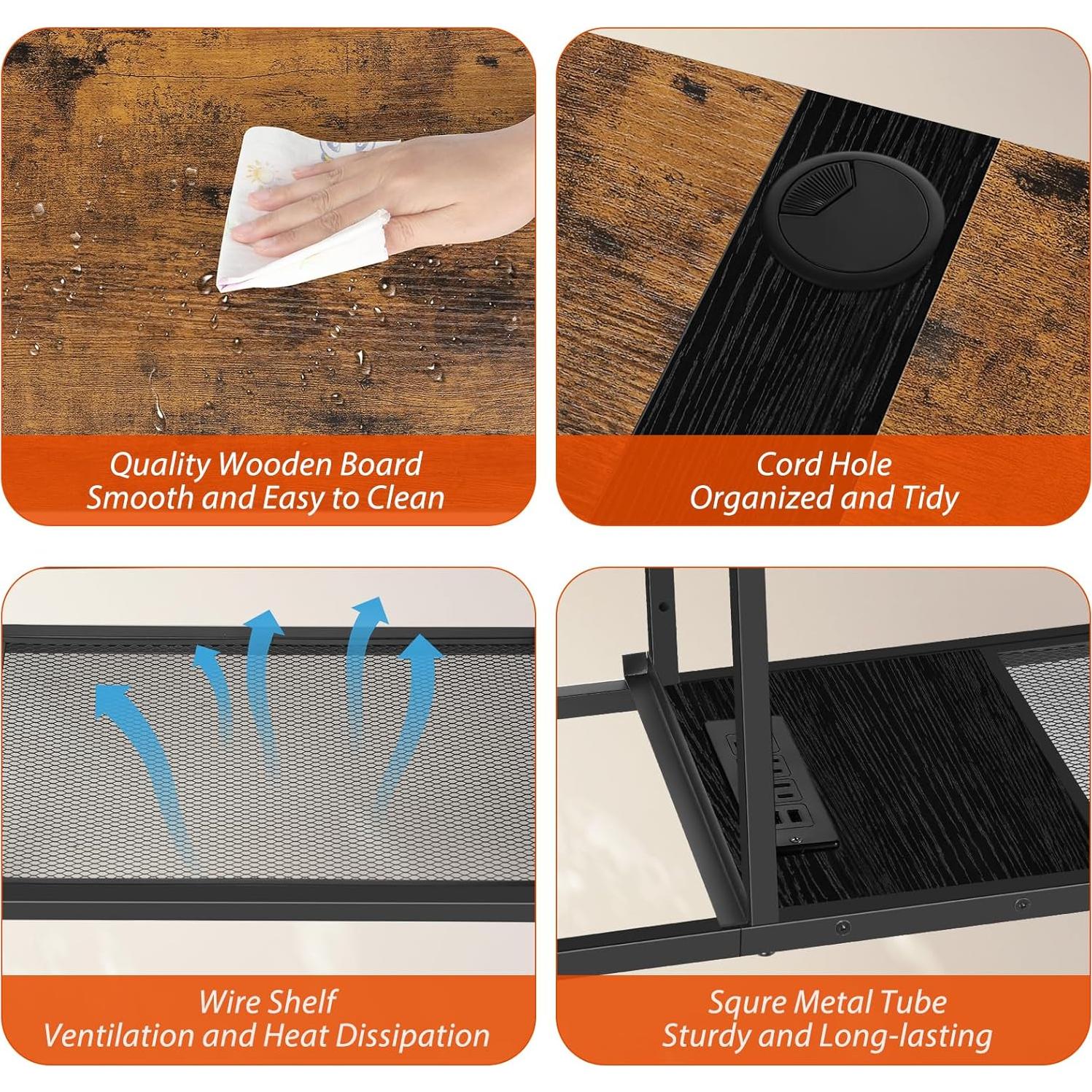 Quality Wooden Board
Smooth and Easy to Clean

Cord Hole
Organized and Tidy

Wire Shelf
Ventilation and Heat Dissipation

Squre Metal Tube
Sturdy and Long-lasting