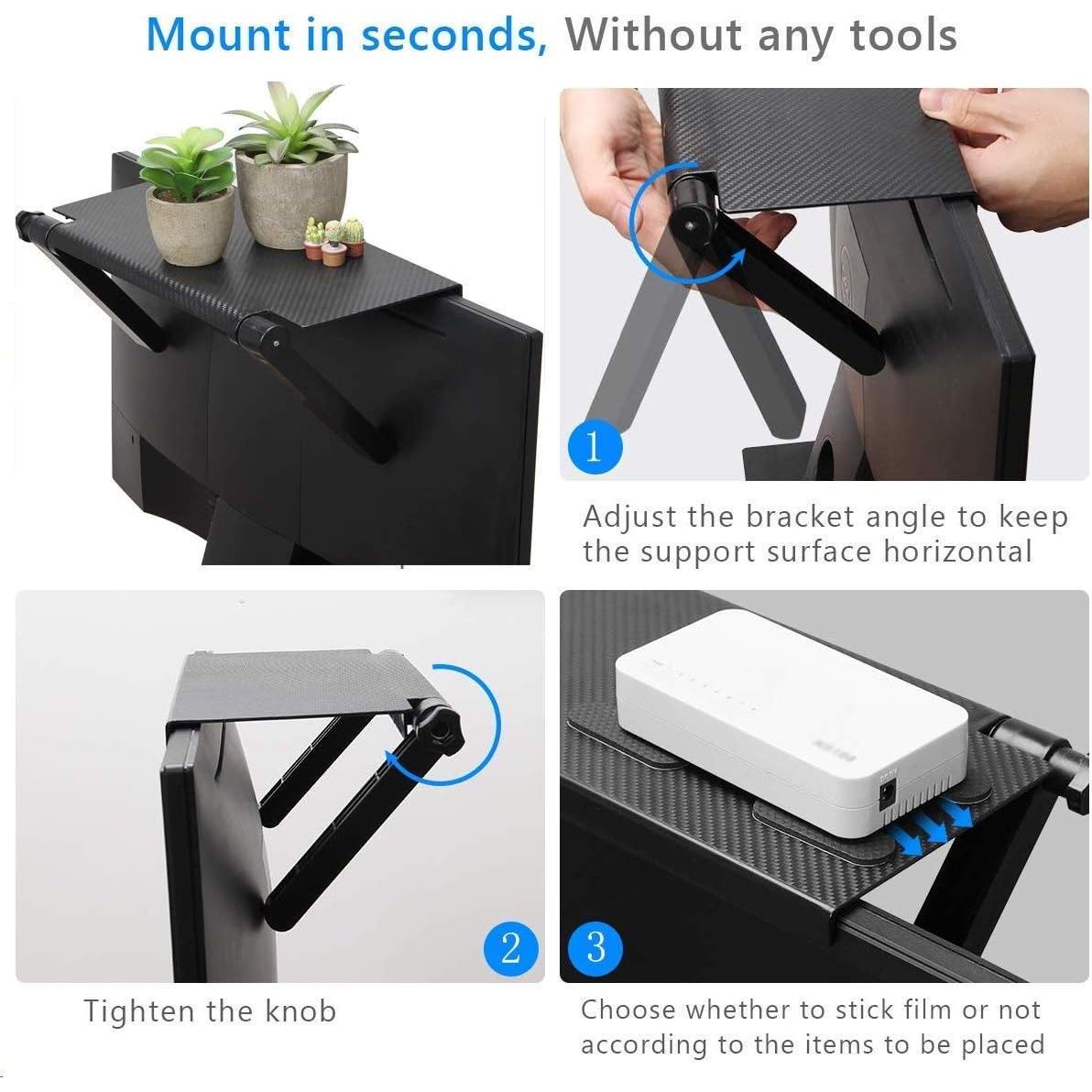 Mount in seconds, Without any tools

1

Adjust the bracket angle to keep the support surface horizontal

2

Tighten the knob

3

Choose whether to stick film or not according to the items to be placed